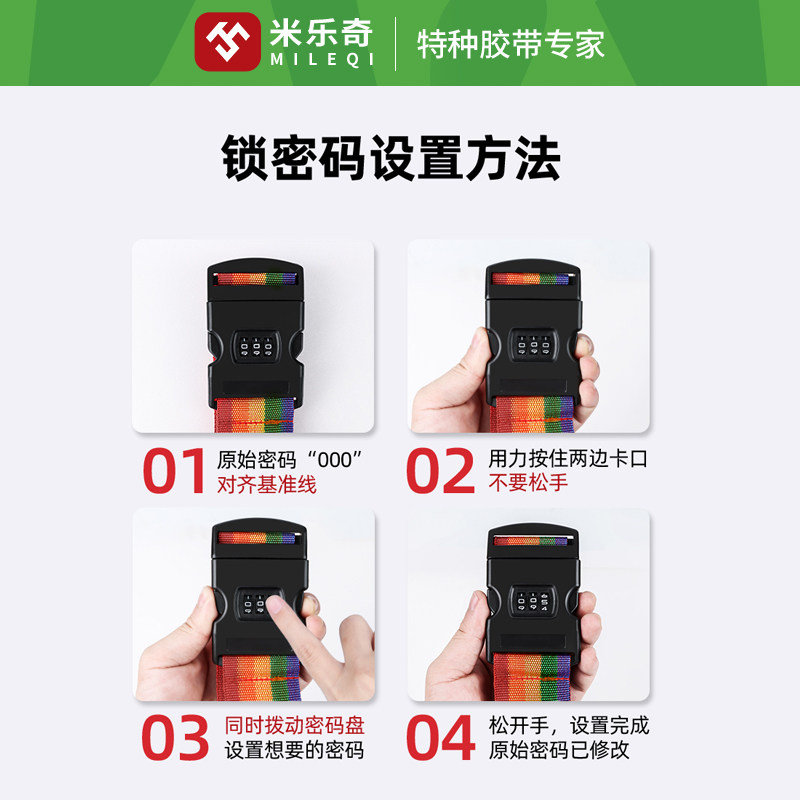 米乐奇
MILEQI
特种胶带专家

锁密码设置方法

01 原始密码“000”
对齐基准线

02 用力按住两边卡口
不要松手

03 同时拨动密码盘
设置想要的密码

04 松开手，设置完成
原始密码已修改