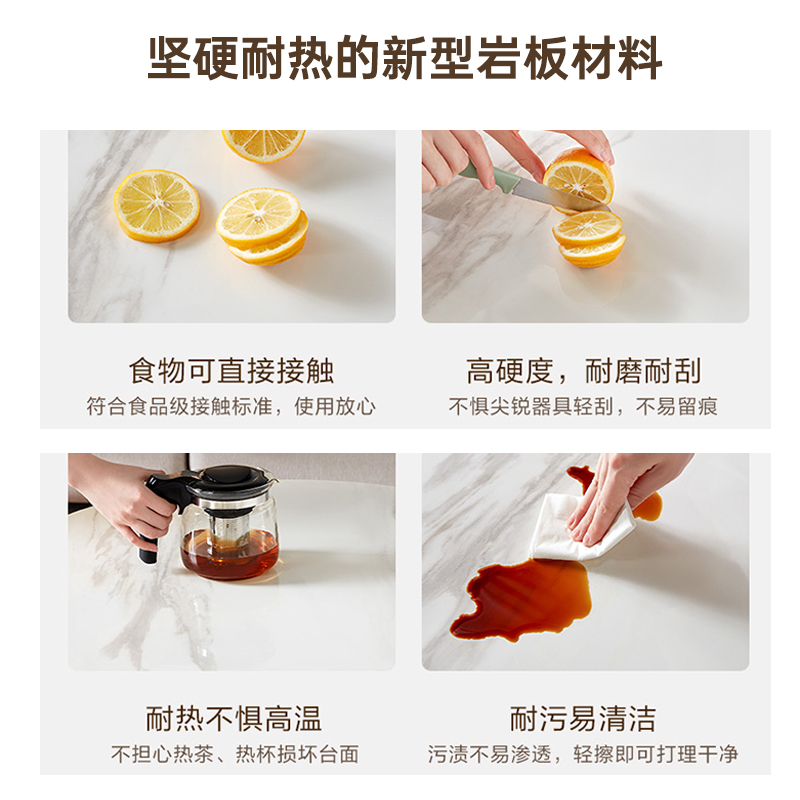 坚硬耐热的新型岩板材料

食物可直接接触

符合食品级接触标准，使用放心

高硬度，耐磨耐刮

不惧尖锐器具轻刮，不易留痕

耐热不惧高温

不担心热茶、热杯损坏台面

耐污易清洁

污渍不易渗透，轻擦即可打理干净