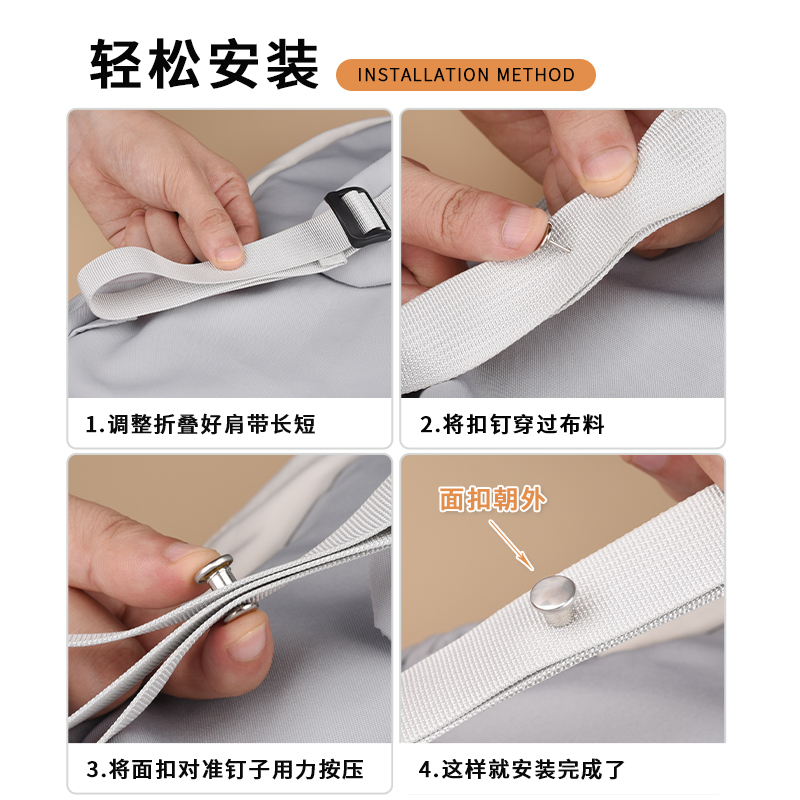 轻松安装 INSTALLATION METHOD

1.调整折叠好肩带长短

2.将扣钉穿过布料

3.将面扣对准钉子用力按压

面扣朝外

4.这样就安装完成了