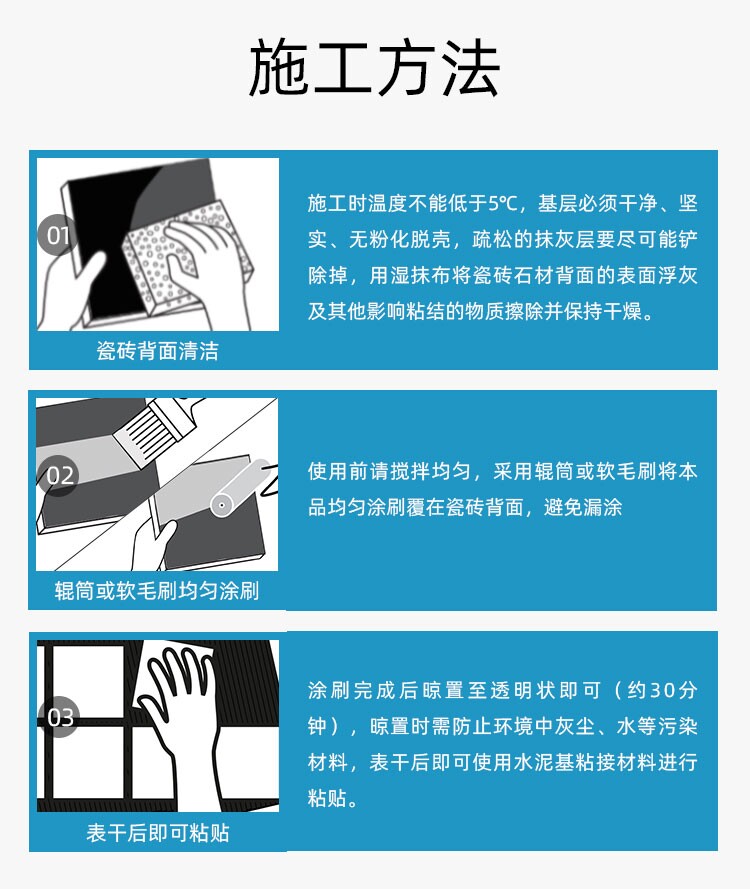 施工方法

01

瓷砖背面清洁

施工时温度不能低于5℃，基层必须干净、坚实、无粉化脱壳，疏松的抹灰层要尽可能铲除掉，用湿抹布将瓷砖石材背面的表面浮灰及其他影响粘结的物质擦除并保持干燥。

02

辊筒或软毛刷均匀涂刷

使用前请搅拌均匀，采用辊筒或软毛刷将本品均匀涂刷覆在瓷砖背面，避免漏涂

03

表干后即可粘贴

涂刷完成后晾置至透明状即可（约30分钟），晾置时需防止环境中灰尘、水等污染材料，表干后即可使用水泥基粘接材料进行粘贴。