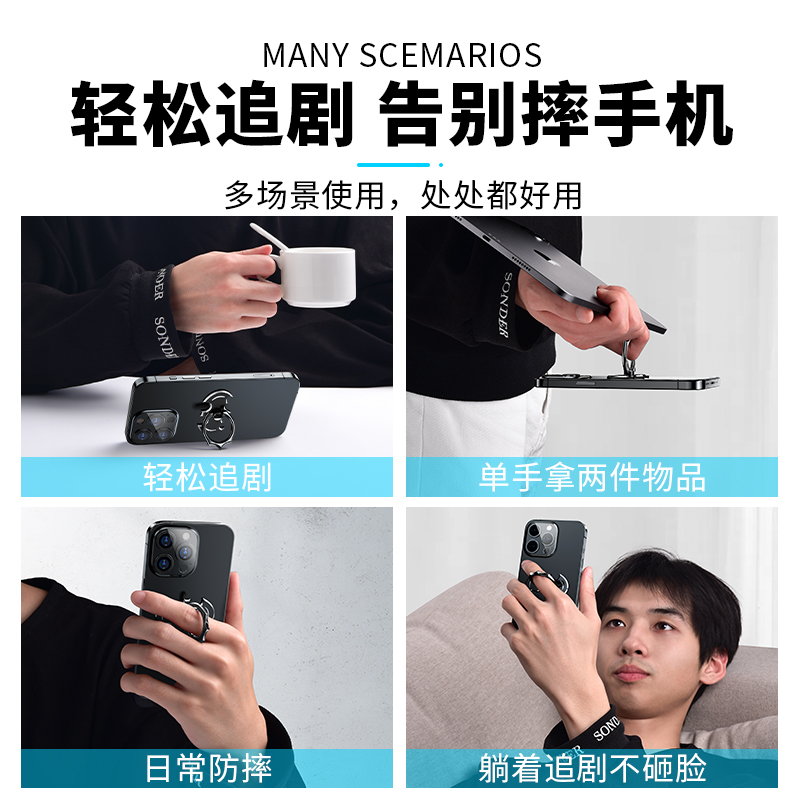 MANY SCEMARIOS
轻松追剧 告别摔手机
多场景使用，处处都好用

SONDER SONDER
轻松追剧

SONDER
单手拿两件物品

日常防摔

SONDER
躺着追剧不砸脸