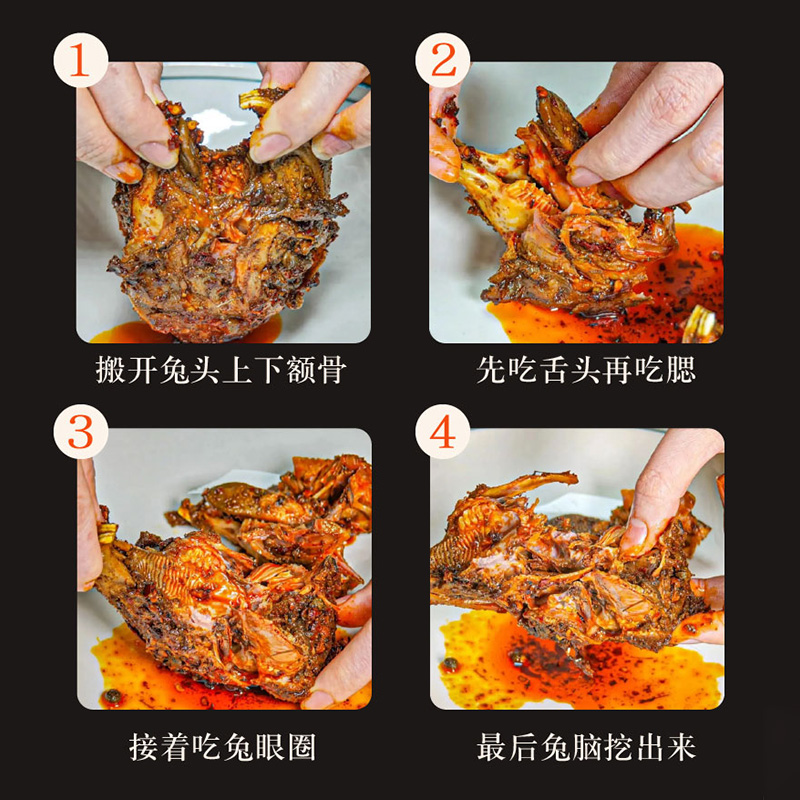 1
搬开兔头上下额骨

2
先吃舌头再吃腮

3
接着吃兔眼圈

4
最后兔脑挖出来