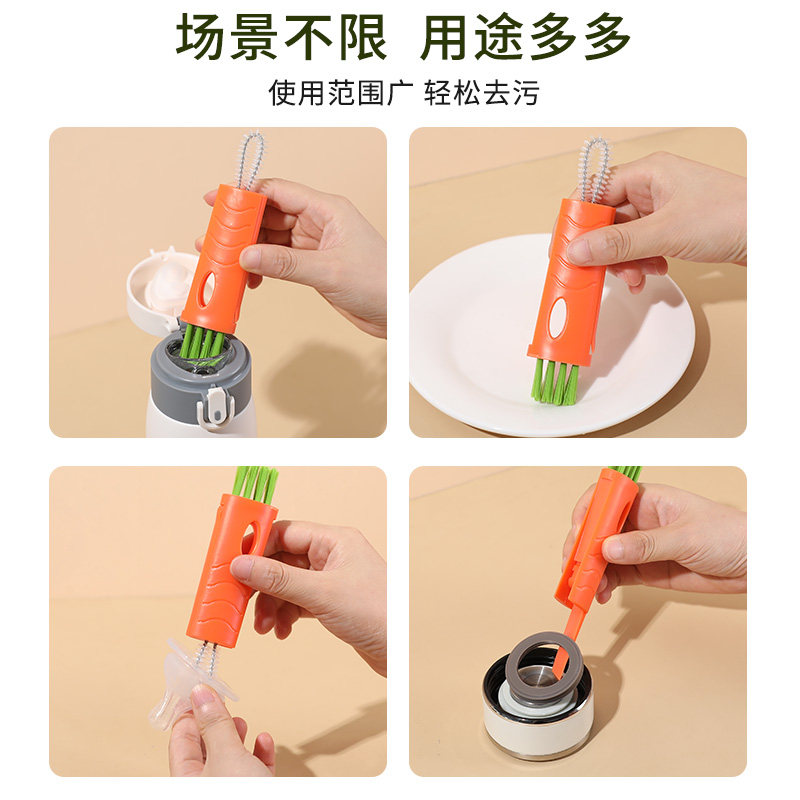 场景不限 用途多多

使用范围广 轻松去污