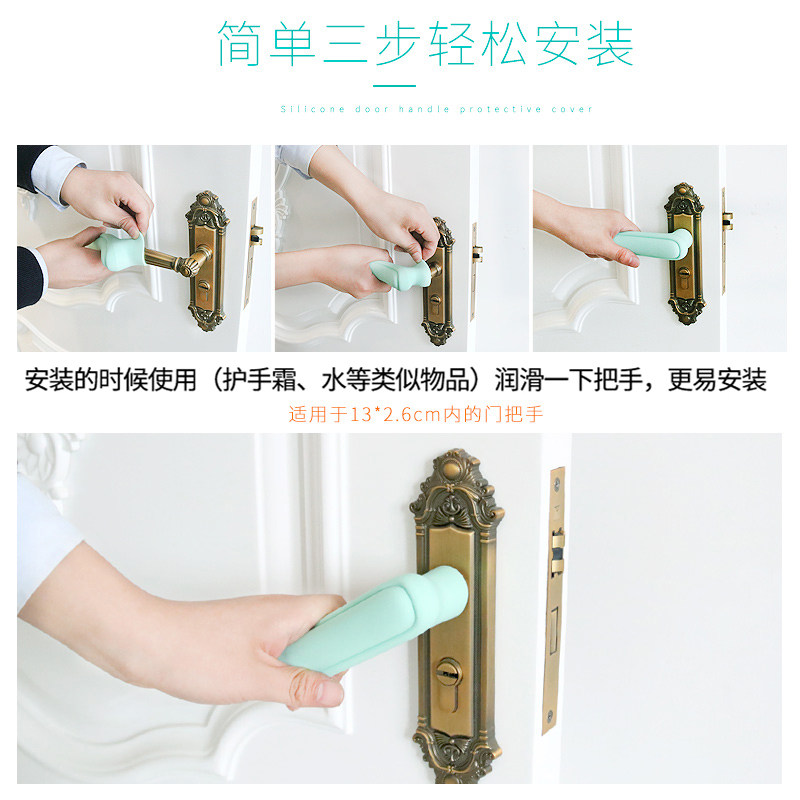 简单三步轻松安装

Silicone door handle protective cover

安装的时候使用（护手霜、水等类似物品）润滑一下把手，更易安装

适用于13*2.6cm内的门把手