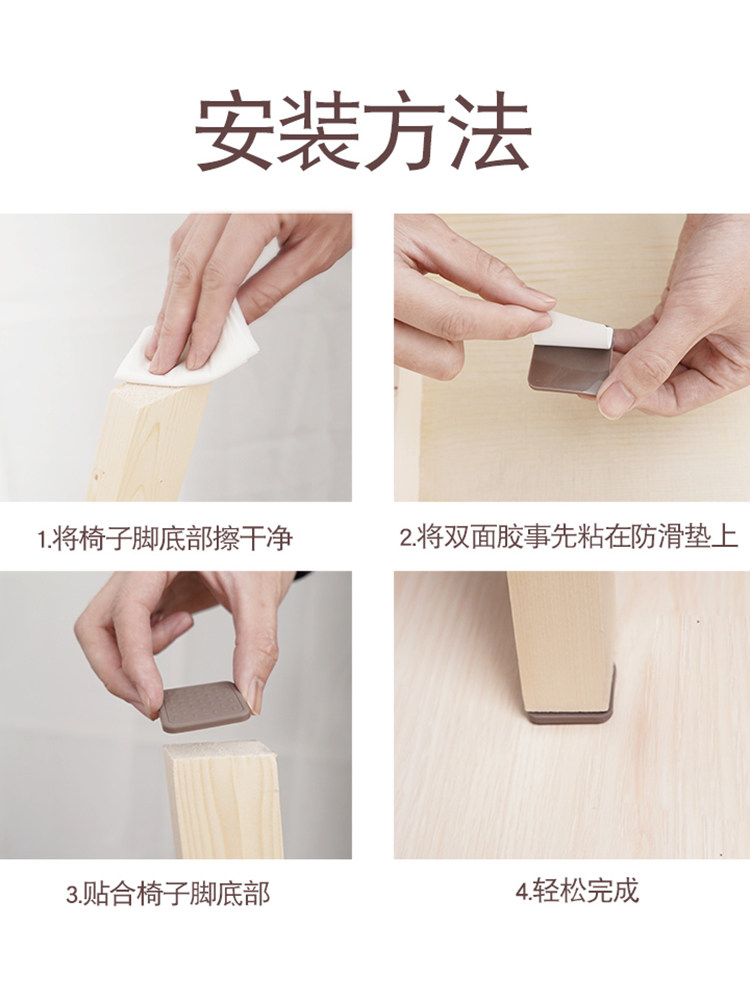 安装方法

1.将椅子脚底部擦干净

2.将双面胶事先粘在防滑垫上

3.贴合椅子脚底部

4.轻松完成