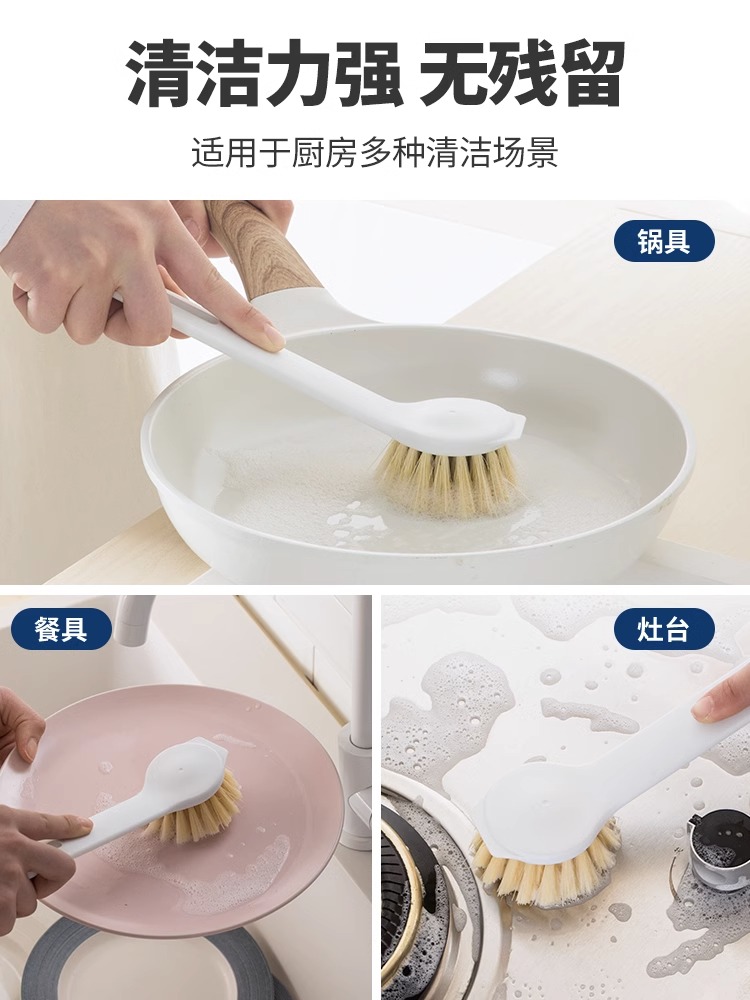 清洁力强 无残留

适用于厨房多种清洁场景

锅具

餐具

灶台