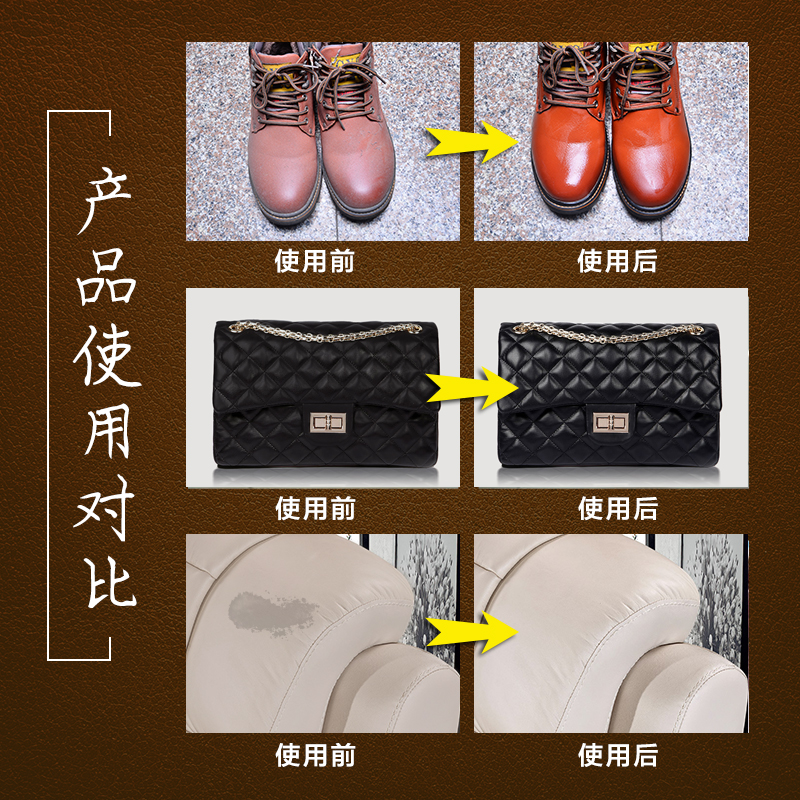 产品使用对比

使用前

使用后

使用前

使用后

使用前

使用后