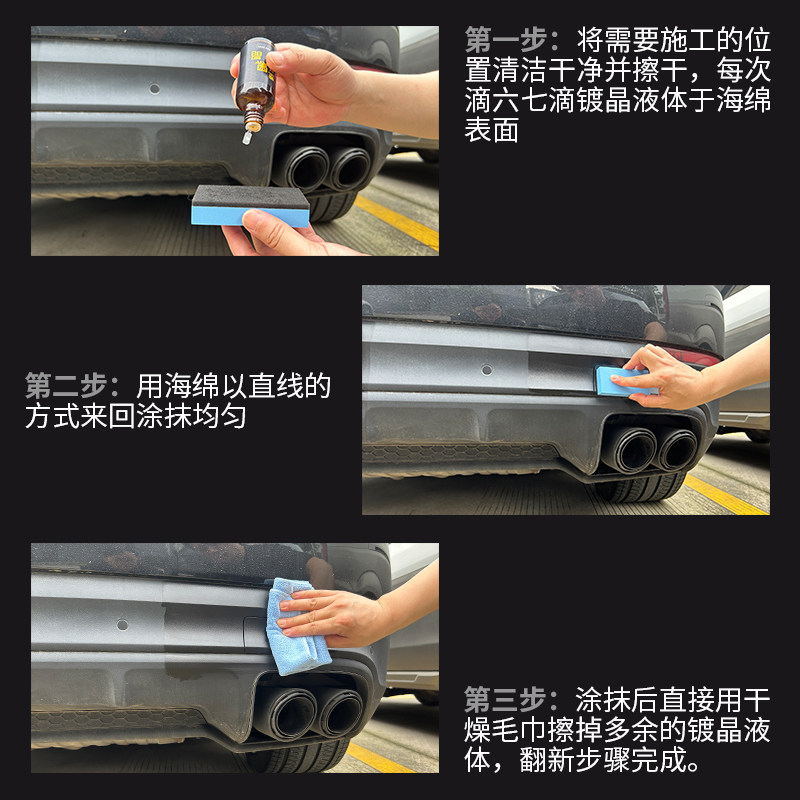 第一步：将需要施工的位置清洁干净并擦干，每次滴六七滴镀晶液体于海绵表面

第二步：用海绵以直线的方式来回涂抹均匀

第三步：涂抹后直接用干燥毛巾擦掉多余的镀晶液体，翻新步骤完成。