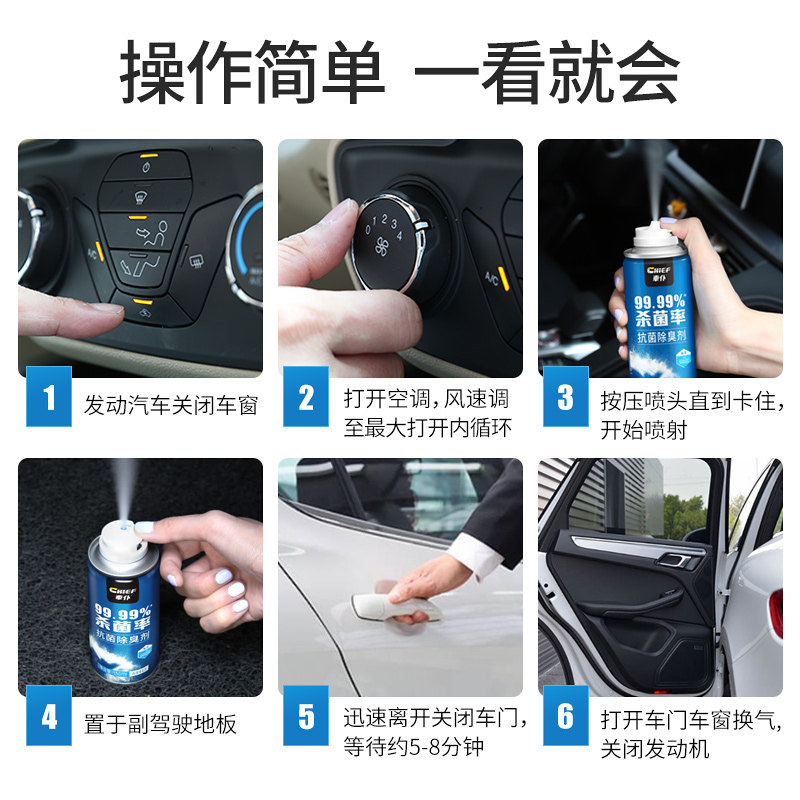 操作简单 一看就会

A/C

0 1 2 3 4

A/C

CHIEF 车仆

99.99% 杀菌率

抗菌除臭剂

1 发动汽车关闭车窗

2 打开空调，风速调至最大打开内循环

3 按压喷头直到卡住，开始喷射

CHIEF 车仆

99.99% 杀菌率

抗菌除臭剂

4 置于副驾驶地板

5 迅速离开关闭车门，等待约5-8分钟

6 打开车门车窗换气，关闭发动机