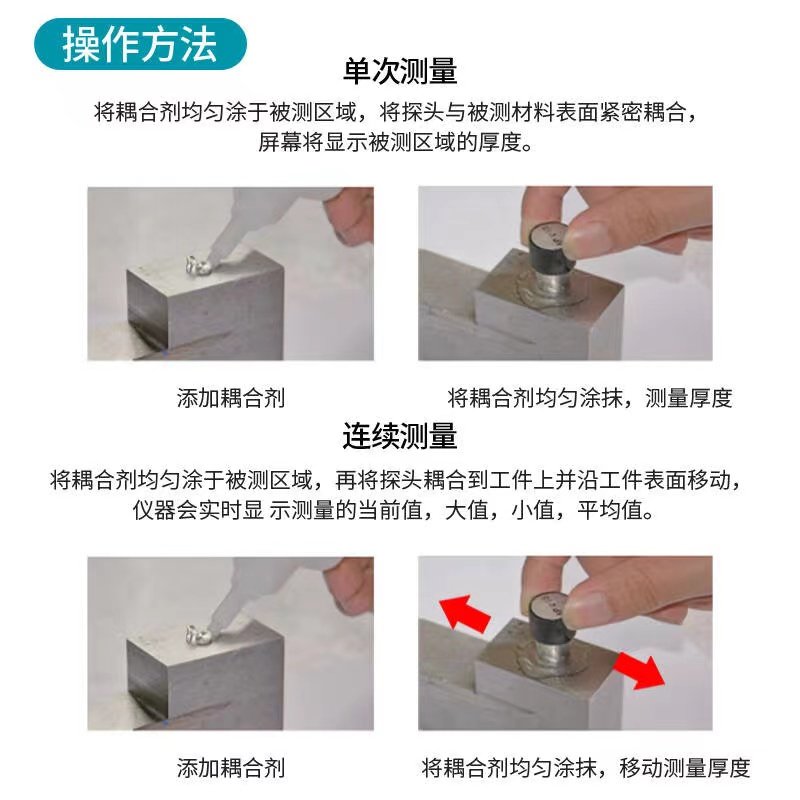 操作方法

单次测量

将耦合剂均匀涂于被测区域，将探头与被测材料表面紧密耦合，屏幕将显示被测区域的厚度。

添加耦合剂

将耦合剂均匀涂抹，测量厚度

连续测量

将耦合剂均匀涂于被测区域，再将探头耦合到工件上并沿工件表面移动，仪器会实时显 示测量的当前值，大值，小值，平均值。

添加耦合剂

将耦合剂均匀涂抹，移动测量厚度