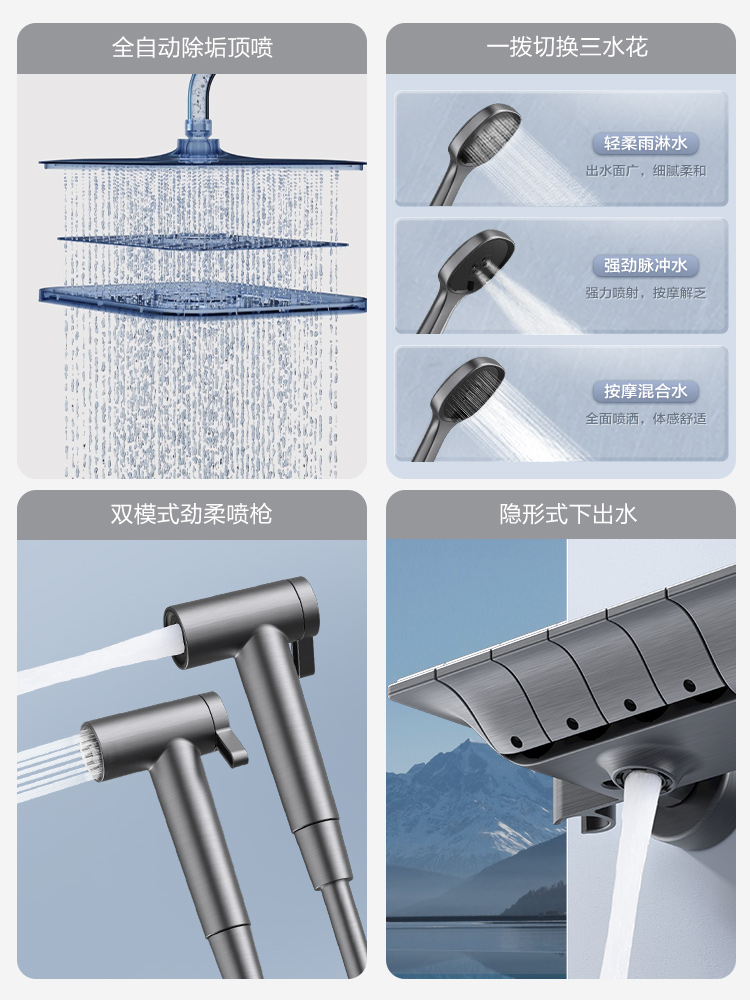 全自动除垢顶喷

一拨切换三水花

轻柔雨淋水
出水面广，细腻柔和

强劲脉冲水
强力喷射，按摩解乏

按摩混合水
全面喷洒，体感舒适

双模式劲柔喷枪

隐形式下出水