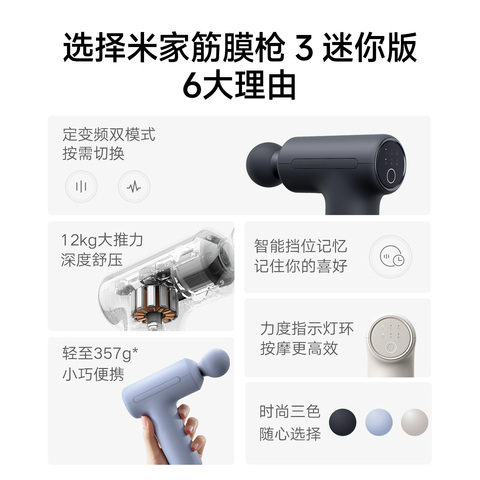 选择米家筋膜枪 3 迷你版
6大理由

定变频双模式
按需切换

12kg大推力
深度舒压

智能挡位记忆
记住你的喜好

力度指示灯环
按摩更高效

轻至357g*
小巧便携

时尚三色
随心选择