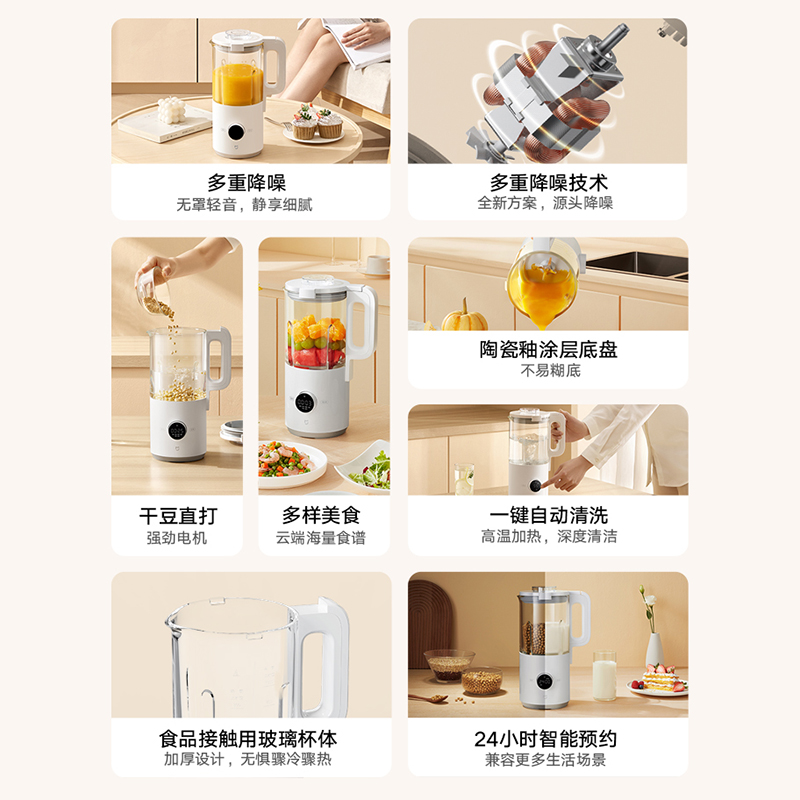 多重降噪
无罩轻音，静享细腻

多重降噪技术
全新方案，源头降噪

干豆直打
强劲电机

多样美食
云端海量食谱

陶瓷釉涂层底盘
不易糊底

一键自动清洗
高温加热，深度清洁

食品接触用玻璃杯体
加厚设计，无惧骤冷骤热

24小时智能预约
兼容更多生活场景