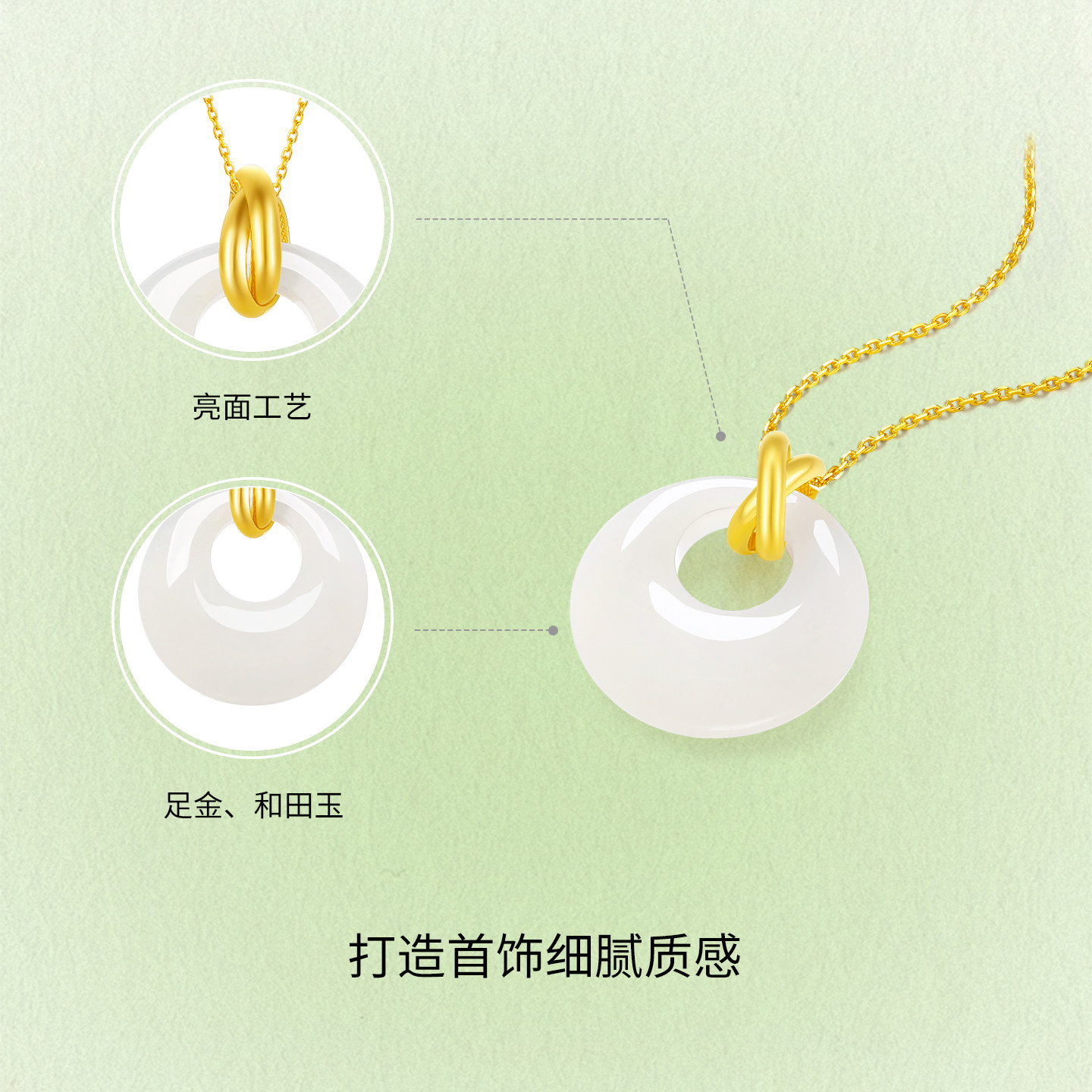 亮面工艺

足金、和田玉

打造首饰细腻质感