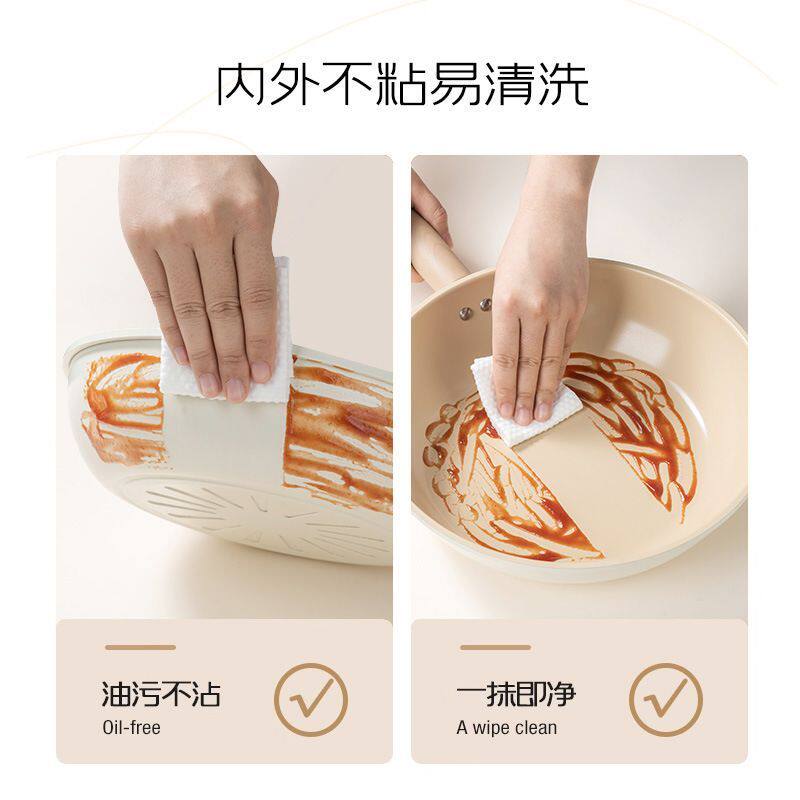 内外不粘易清洗

油污不沾
Oil-free

一抹即净
A wipe clean