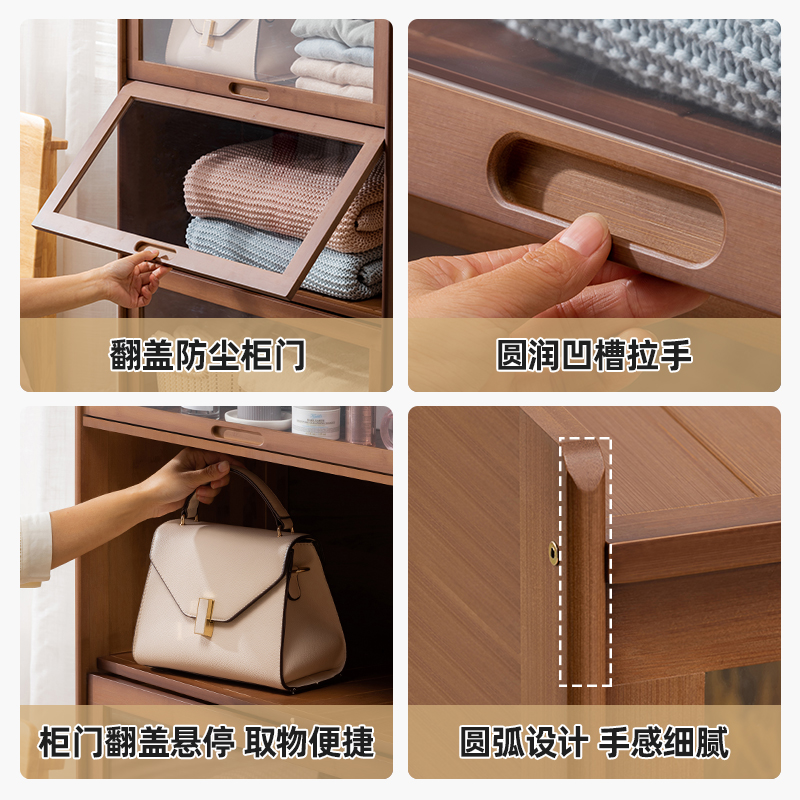 翻盖防尘柜门

圆润凹槽拉手

柜门翻盖悬停 取物便捷

圆弧设计 手感细腻