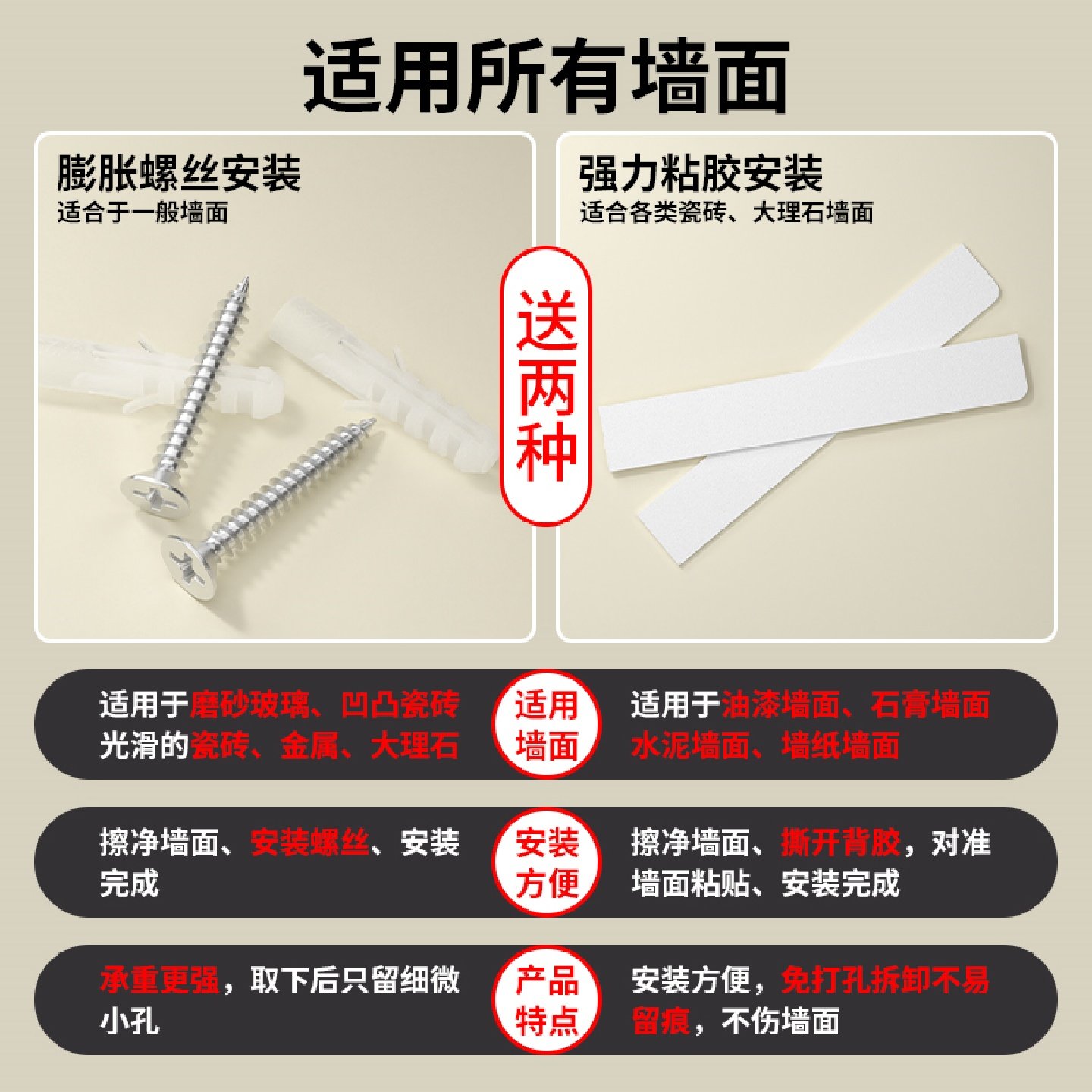 适用所有墙面

膨胀螺丝安装
适合于一般墙面

送两种

强力粘胶安装
适合各类瓷砖、大理石墙面

适用于磨砂玻璃、凹凸瓷砖光滑的瓷砖、金属、大理石

适用墙面

适用于油漆墙面、石膏墙面水泥墙面、墙纸墙面

擦净墙面、安装螺丝、安装完成

安装方便

擦净墙面、撕开背胶，对准墙面粘贴、安装完成

承重更强，取下后只留细微小孔

产品特点

安装方便，免打孔拆卸不易留痕，不伤墙面