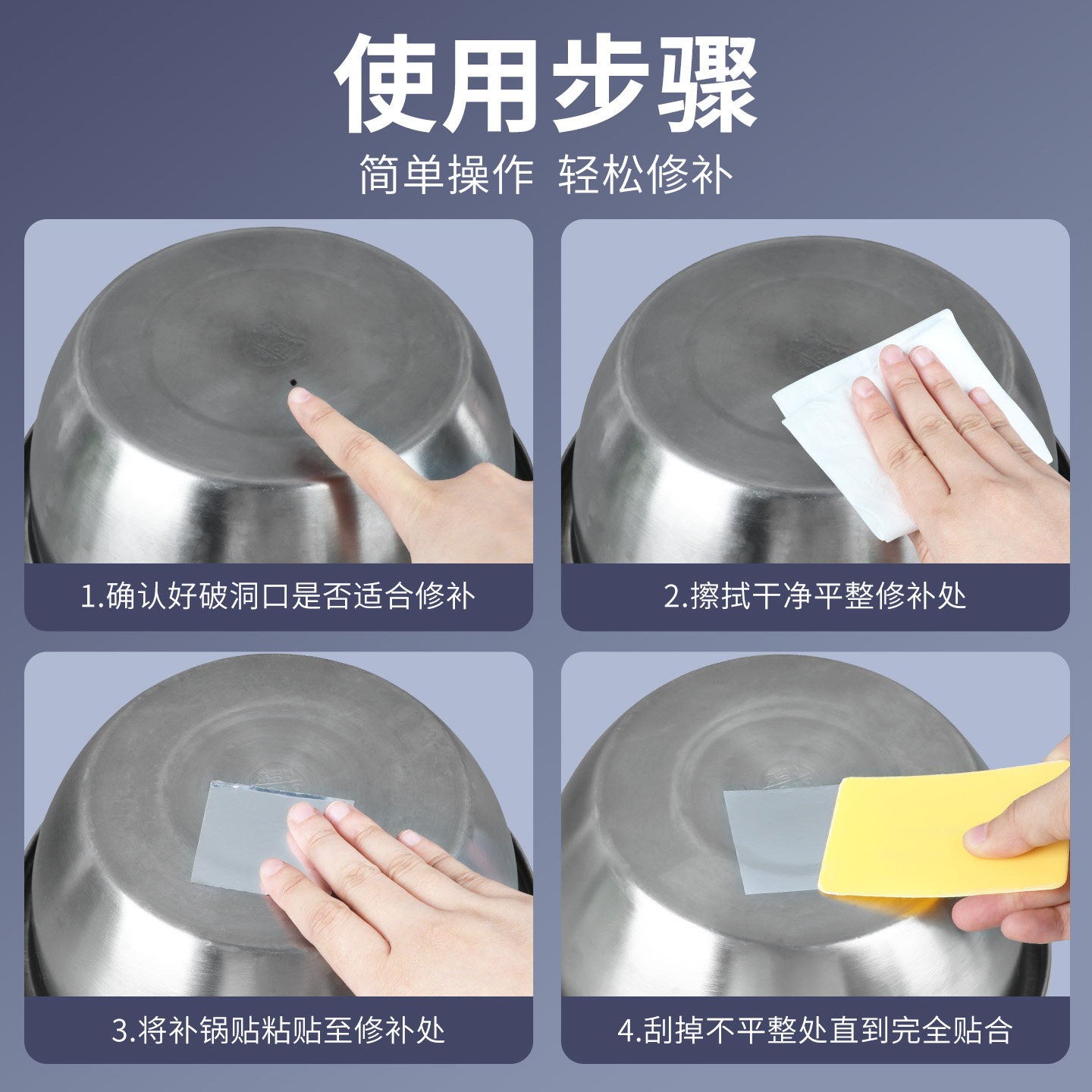 使用步骤

简单操作 轻松修补

1.确认好破洞口是否适合修补

2.擦拭干净平整修补处

3.将补锅贴粘贴至修补处

4.刮掉不平整处直到完全贴合