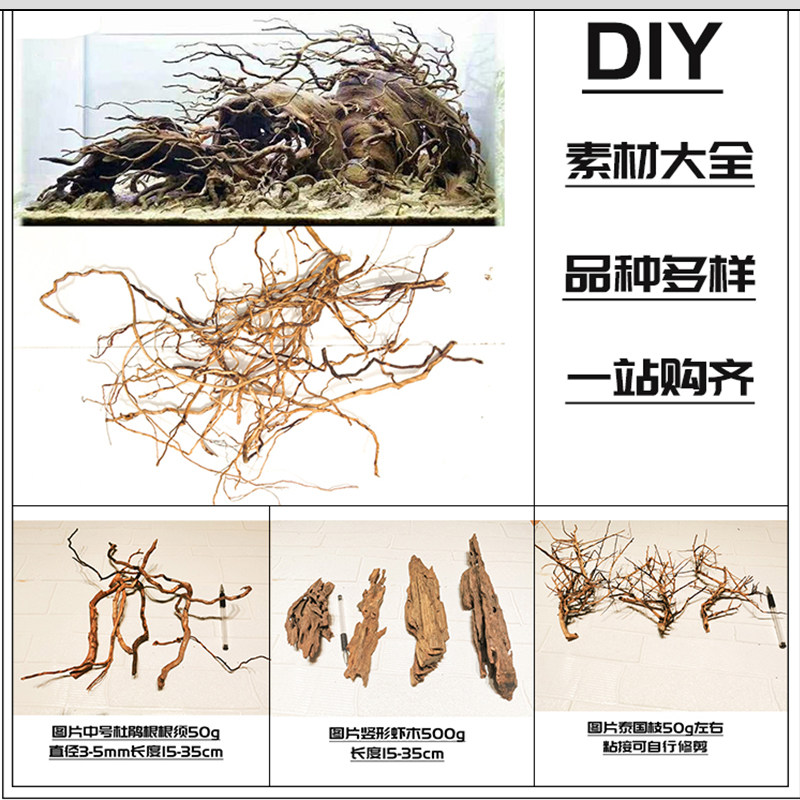 DIY

素材大全

品种多样

一站购齐

图片中号杜鹃根根须50g
直径3-5mm长度15-35cm

图片竖形虾木500g
长度15-35cm

图片泰国枝50g左右
粘接可自行修剪