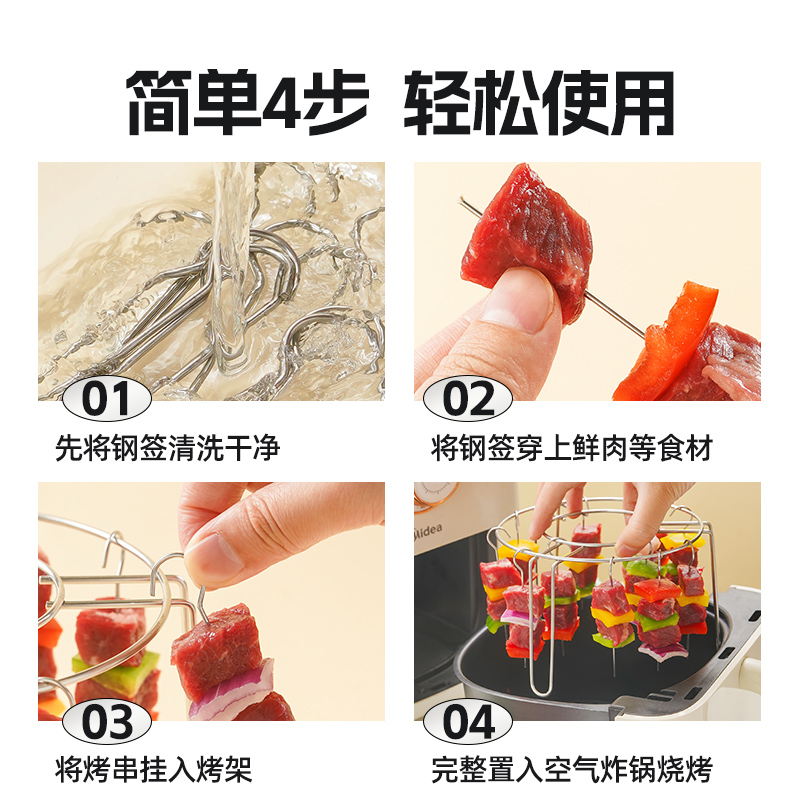 简单4步 轻松使用

01
先将钢签清洗干净

02
将钢签穿上鲜肉等食材

03
将烤串挂入烤架

Midea

04
完整置入空气炸锅烧烤