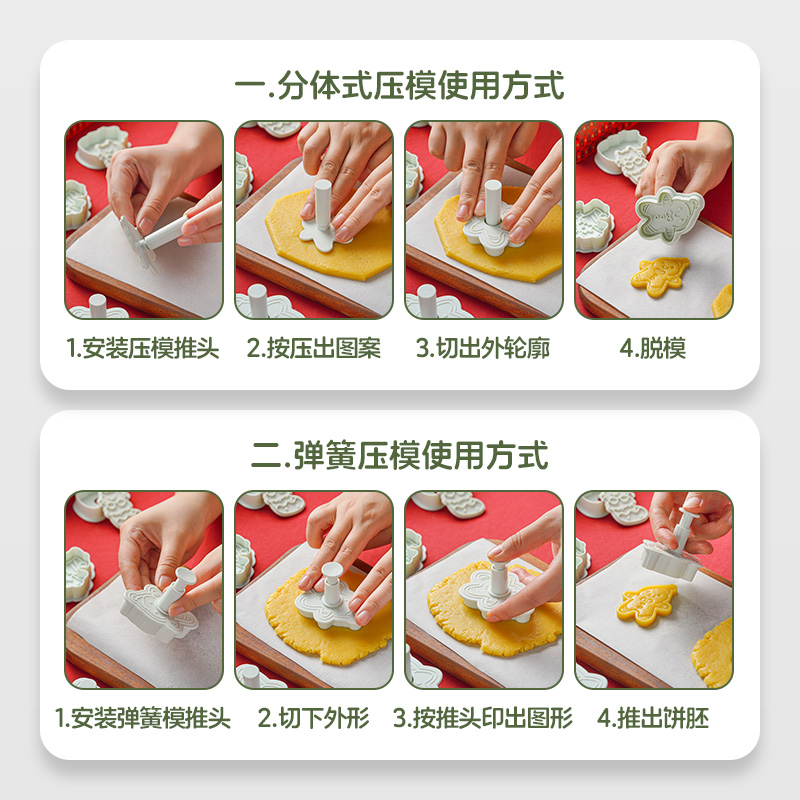 一.分体式压模使用方式

1.安装压模推头

2.按压出图案

3.切出外轮廓

4.脱模

二.弹簧压模使用方式

1.安装弹簧模推头

2.切下外形

3.按推头印出图形

4.推出饼胚