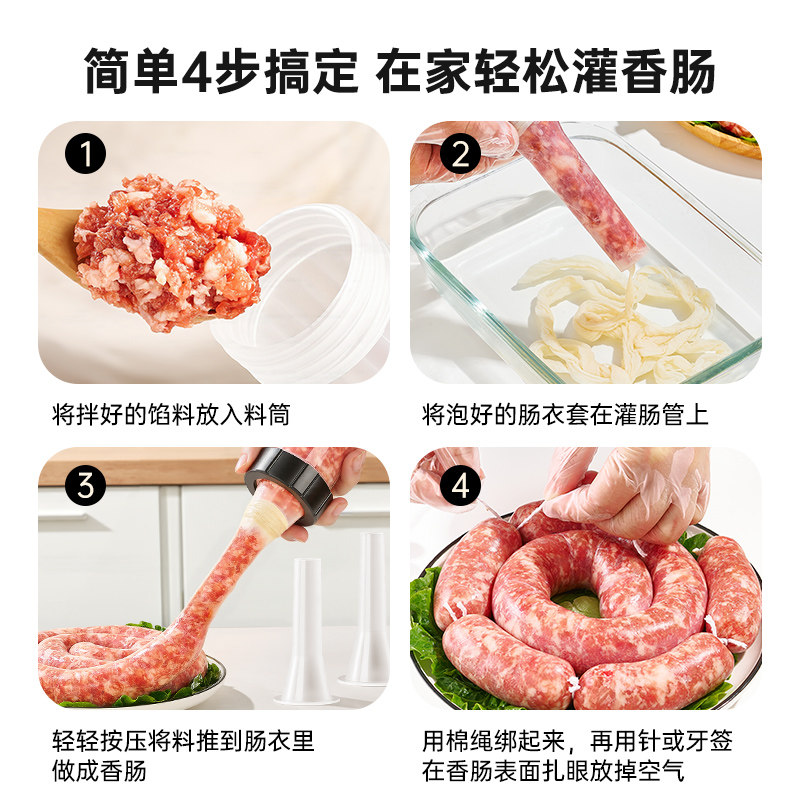 简单4步搞定 在家轻松灌香肠

1

将拌好的馅料放入料筒

2

将泡好的肠衣套在灌肠管上

3

轻轻按压将料推到肠衣里做成香肠

4

用棉绳绑起来，再用针或牙签在香肠表面扎眼放掉空气