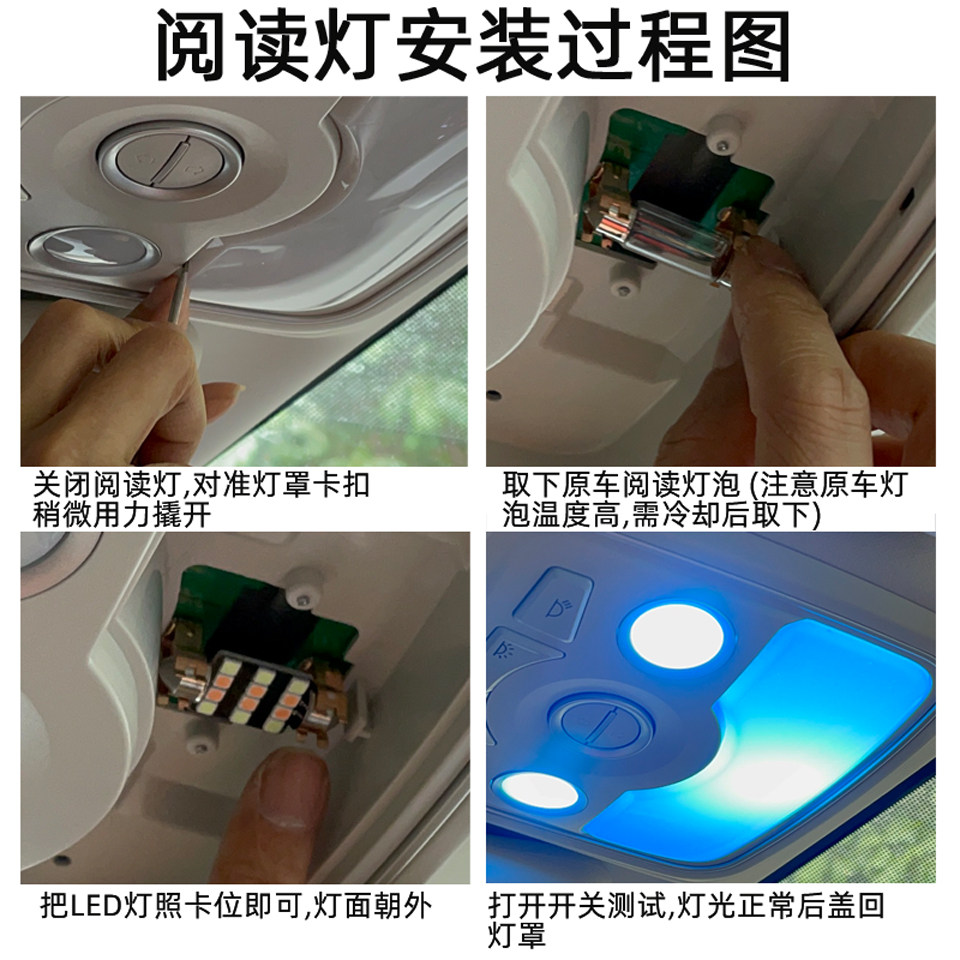 阅读灯安装过程图

关闭阅读灯,对准灯罩卡扣稍微用力撬开

取下原车阅读灯泡 (注意原车灯泡温度高,需冷却后取下)

把LED灯照卡位即可,灯面朝外

打开开关测试,灯光正常后盖回灯罩