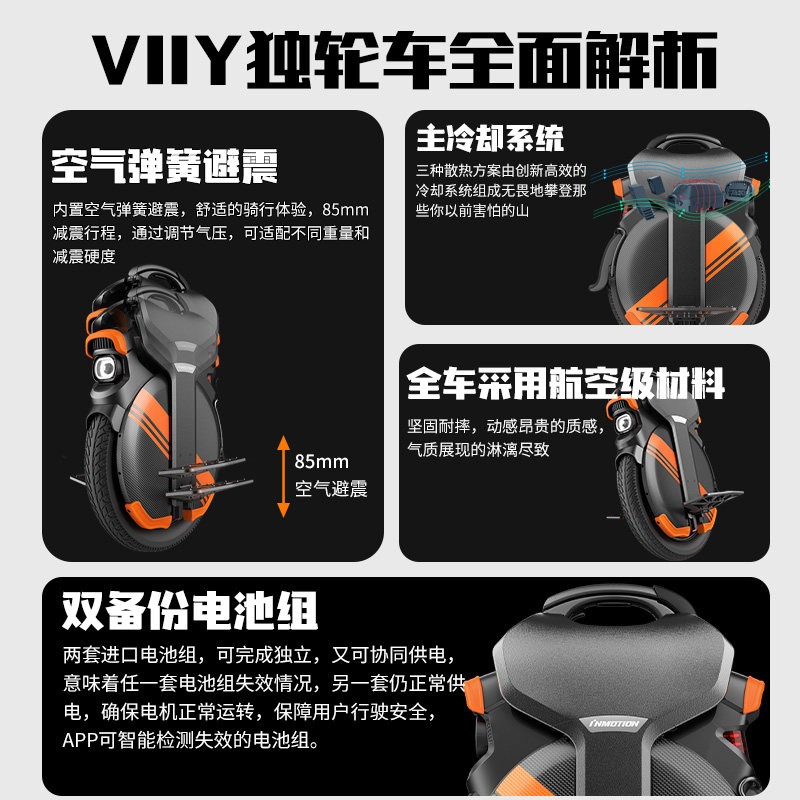 VIIY独轮车全面解析

空气弹簧避震

内置空气弹簧避震，舒适的骑行体验，85mm减震行程，通过调节气压，可适配不同重量和减震硬度

85mm
空气避震

主冷却系统

三种散热方案由创新高效的冷却系统组成无畏地攀登那些你以前害怕的山

全车采用航空级材料

坚固耐摔，动感昂贵的质感，气质展现的淋漓尽致

双备份电池组

两套进口电池组，可完成独立，又可协同供电，意味着任一套电池组失效情况，另一套仍正常供电，确保电机正常运转，保障用户行驶安全，APP可智能检测失效的电池组。

INMOTION