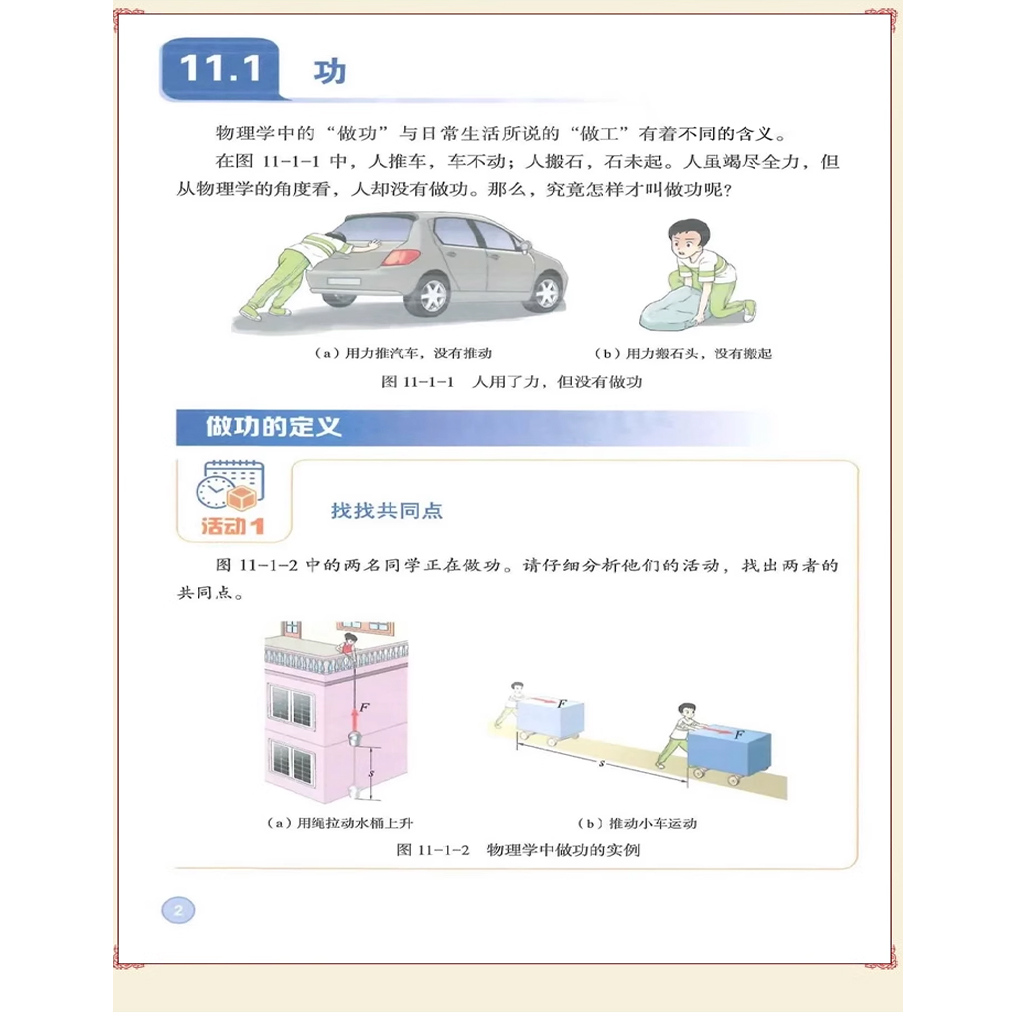 11.1 功

物理学中的“做功”与日常生活所说的“做工”有着不同的含义。

在图 11-1-1 中，人推车，车不动；人搬石，石未起。人虽竭尽全力，但从物理学的角度看，人却没有做功。那么，究竟怎样才叫做功呢？

（a）用力推汽车，没有推动

（b）用力搬石头，没有搬起

图 11-1-1 人用了力，但没有做功

做功的定义

活动 1

找找共同点

图 11-1-2 中的两名同学正在做功。请仔细分析他们的活动，找出两者的共同点。

$F$

$s$

$F$

$F$

$s$

（a）用绳拉动水桶上升

（b）推动小车运动

图 11-1-2 物理学中做功的实例

2