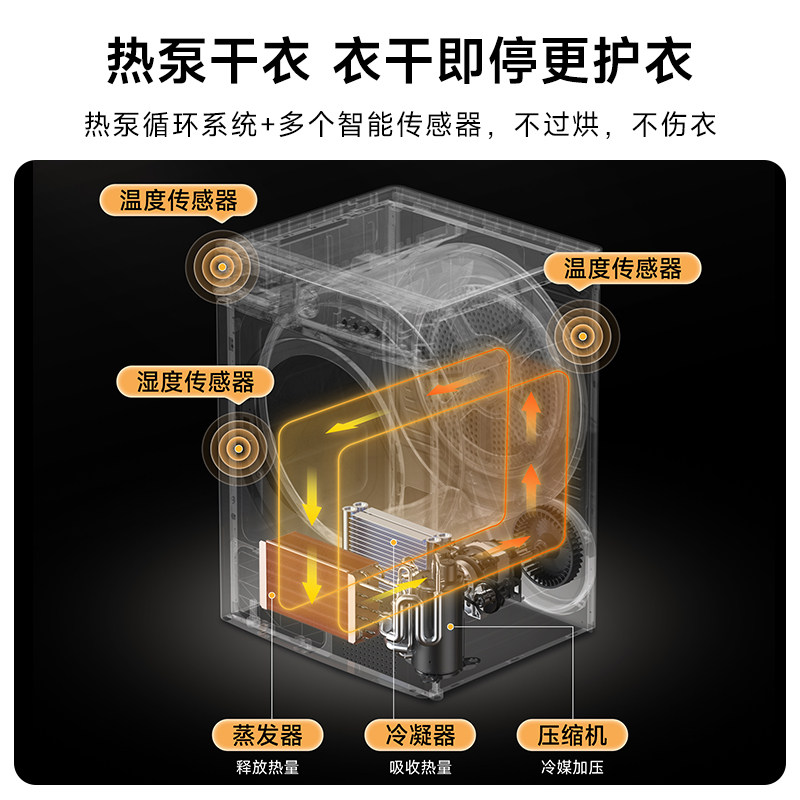 热泵干衣 衣干即停更护衣

热泵循环系统+多个智能传感器，不过烘，不伤衣

温度传感器

温度传感器

湿度传感器

蒸发器
释放热量

冷凝器
吸收热量

压缩机
冷媒加压