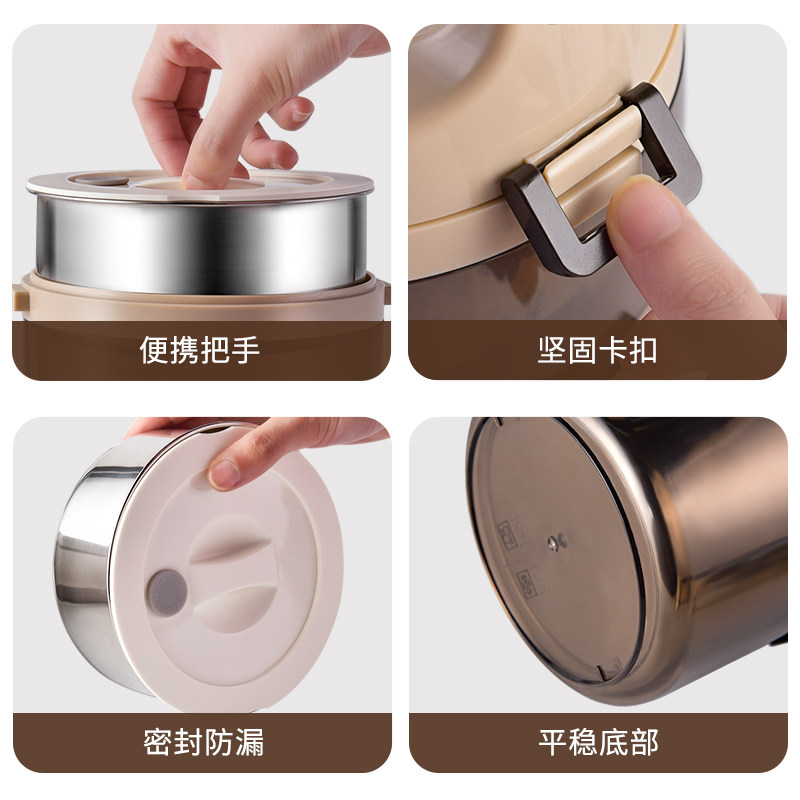 便携把手

坚固卡扣

密封防漏

平稳底部