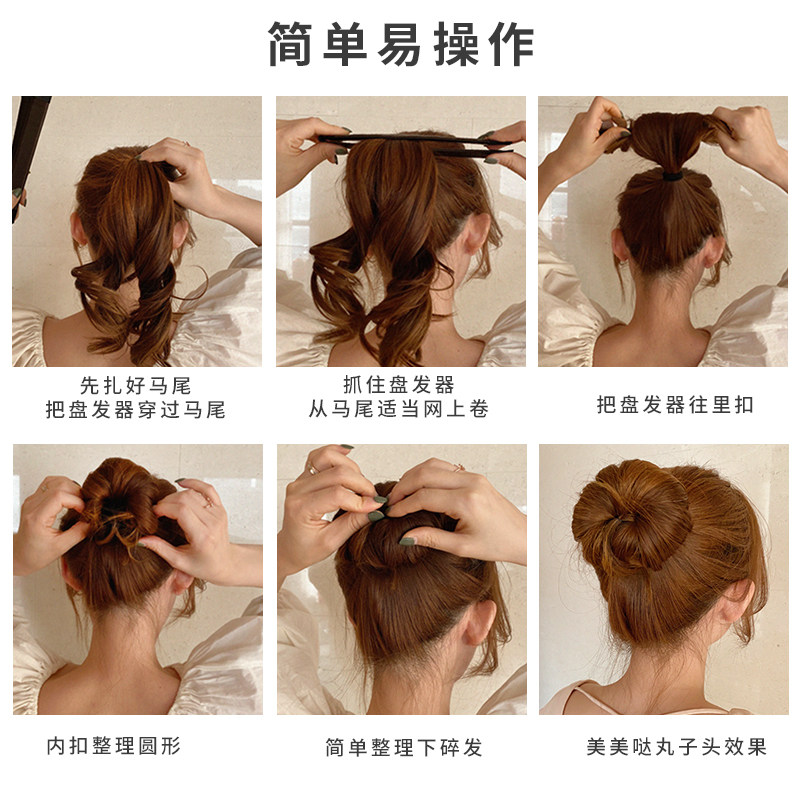 简单易操作

先扎好马尾
把盘发器穿过马尾

抓住盘发器
从马尾适当网上卷

把盘发器往里扣

内扣整理圆形

简单整理下碎发

美美哒丸子头效果