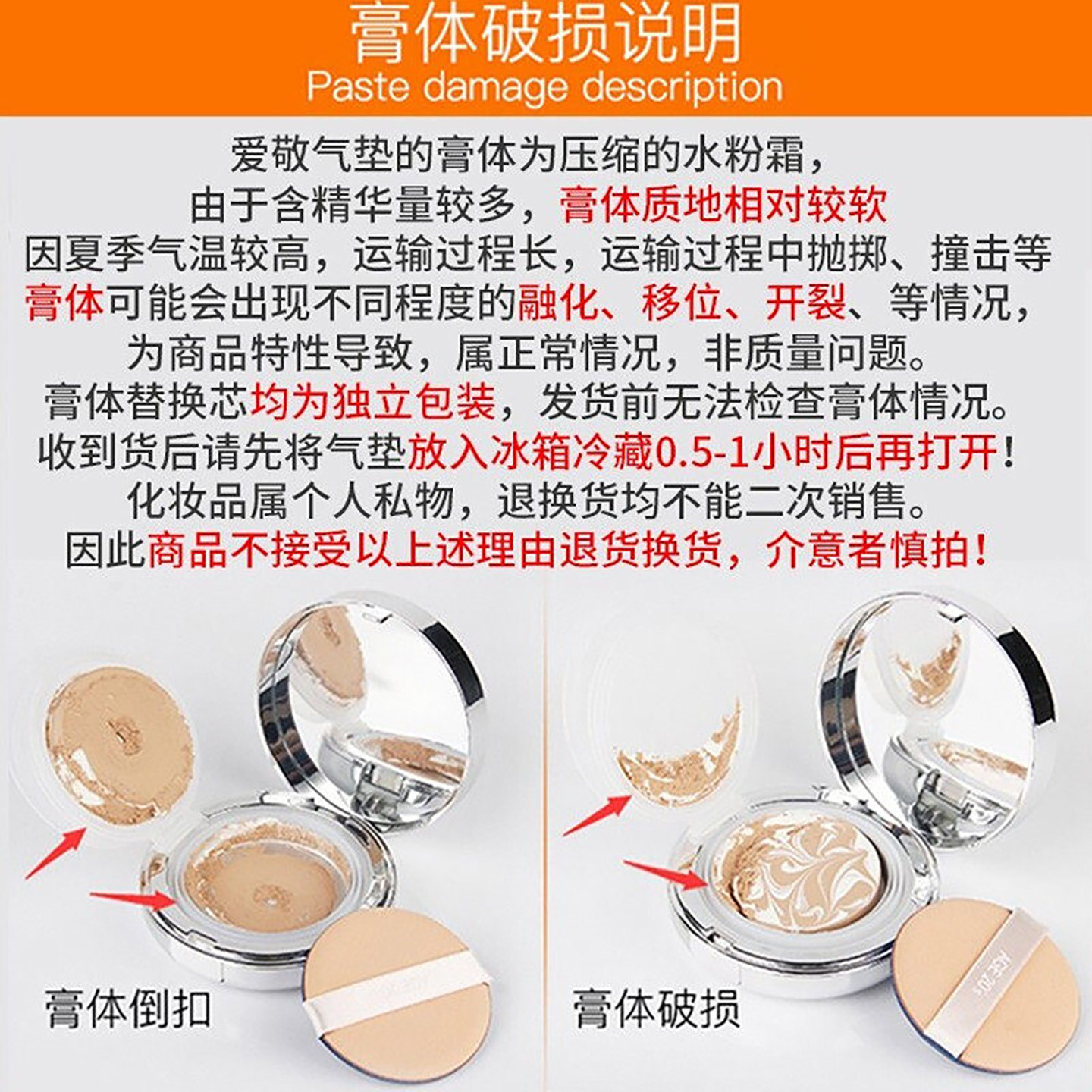 膏体破损说明
Paste damage description

爱敬气垫的膏体为压缩的水粉霜，
由于含精华量较多，膏体质地相对较软
因夏季气温较高，运输过程长，运输过程中抛掷、撞击等
膏体可能会出现不同程度的融化、移位、开裂、等情况，
为商品特性导致，属正常情况，非质量问题。
膏体替换芯均为独立包装，发货前无法检查膏体情况。
收到货后请先将气垫放入冰箱冷藏0.5-1小时后再打开！
化妆品属个人私物，退换货均不能二次销售。
因此商品不接受以上述理由退货换货，介意者慎拍！

膏体倒扣

膏体破损