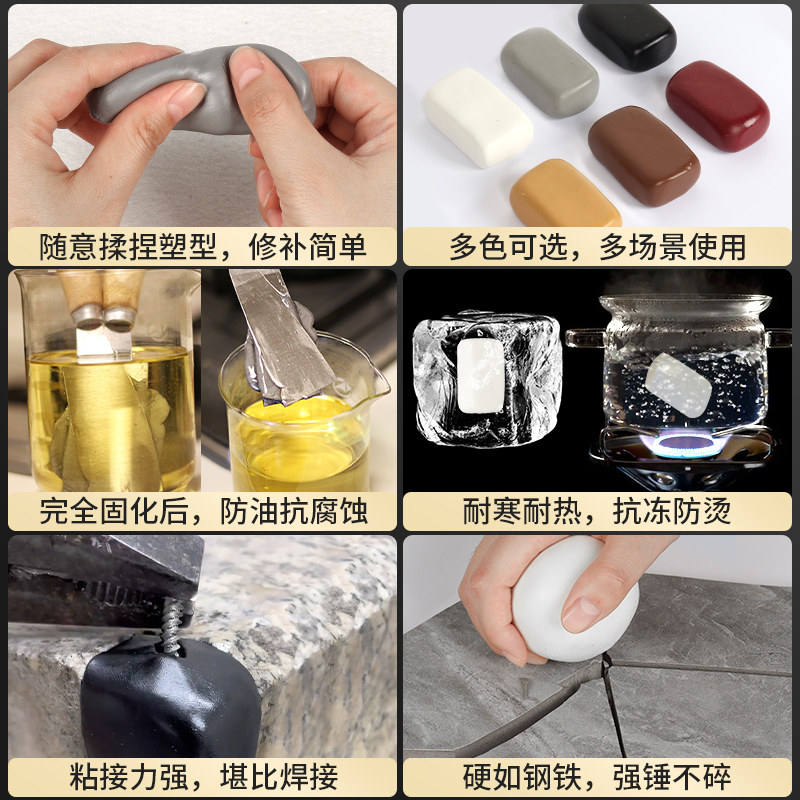 随意揉捏塑型，修补简单

多色可选，多场景使用

完全固化后，防油抗腐蚀

耐寒耐热，抗冻防烫

粘接力强，堪比焊接

硬如钢铁，强锤不碎