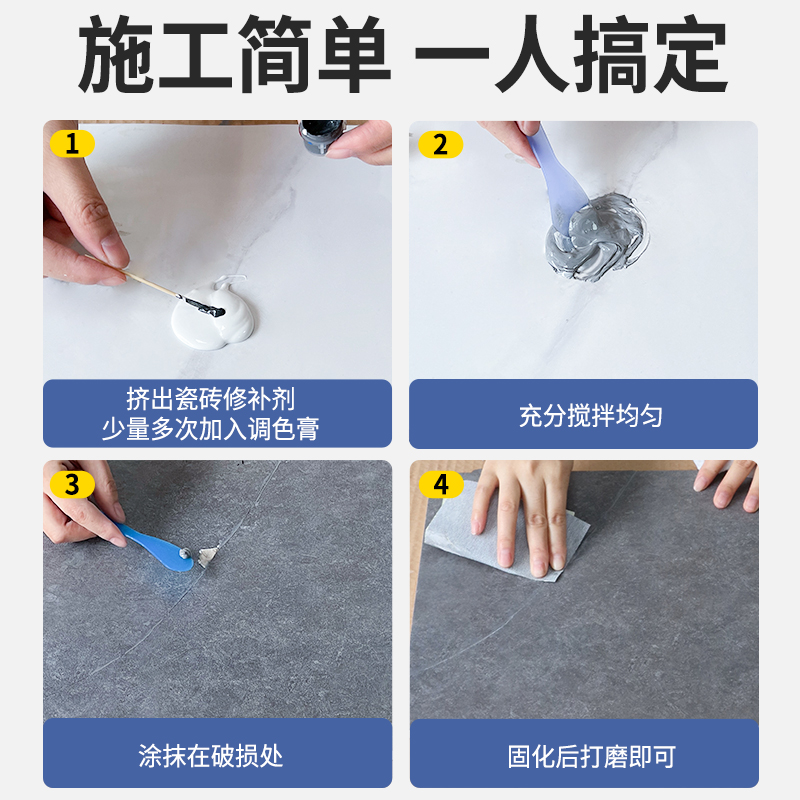 施工简单 一人搞定

1

挤出瓷砖修补剂
少量多次加入调色膏

2

充分搅拌均匀

3

涂抹在破损处

4

固化后打磨即可