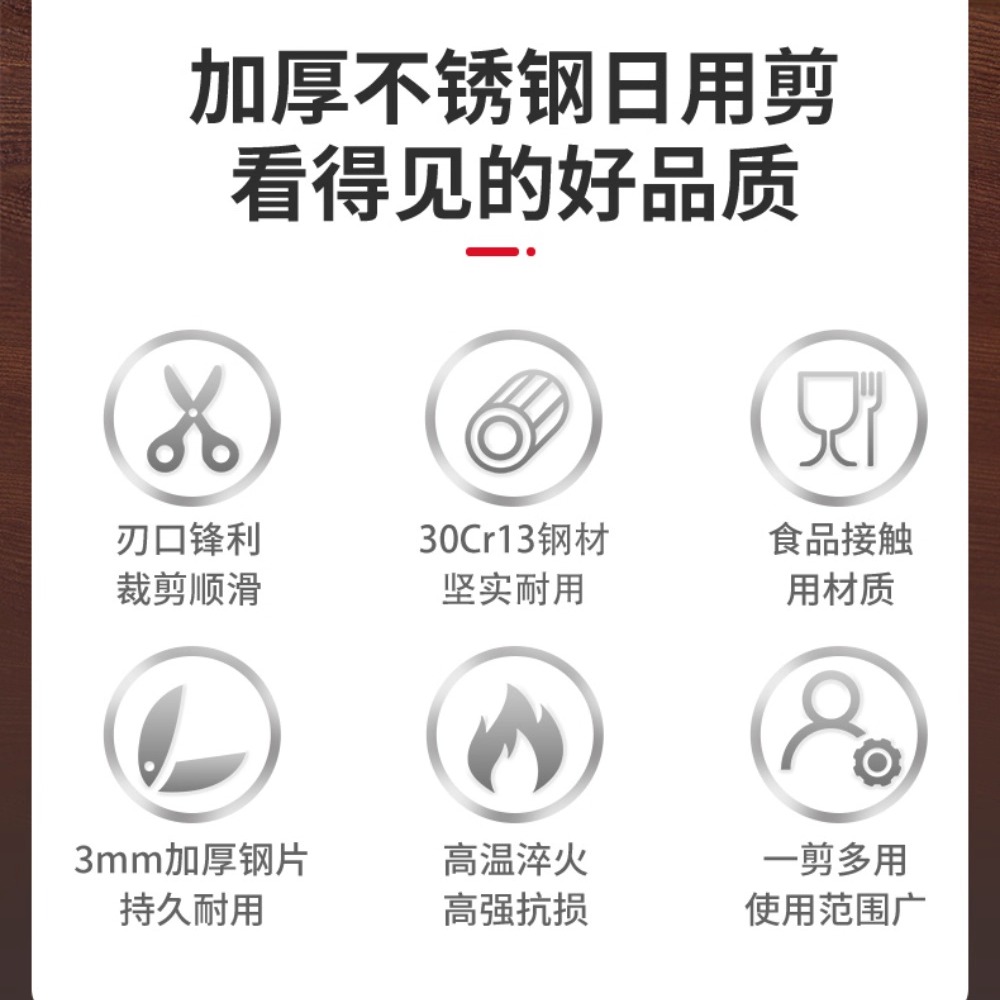 加厚不锈钢日用剪
看得见的好品质

刃口锋利
裁剪顺滑

30Cr13钢材
坚实耐用

食品接触
用材质

3mm加厚钢片
持久耐用

高温淬火
高强抗损

一剪多用
使用范围广