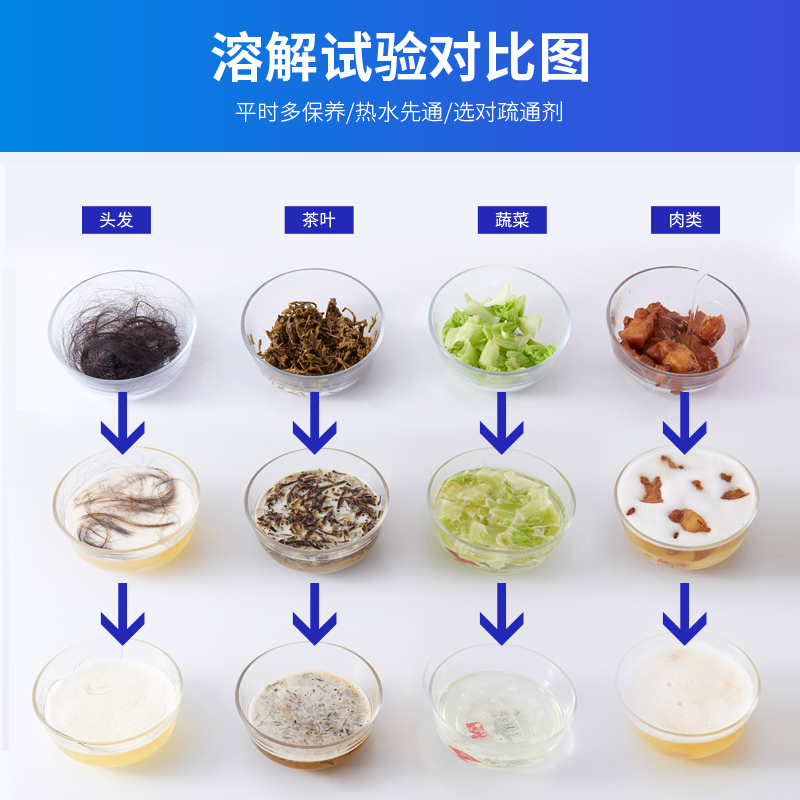 溶解试验对比图

平时多保养/热水先通/选对疏通剂

头发

茶叶

蔬菜

肉类