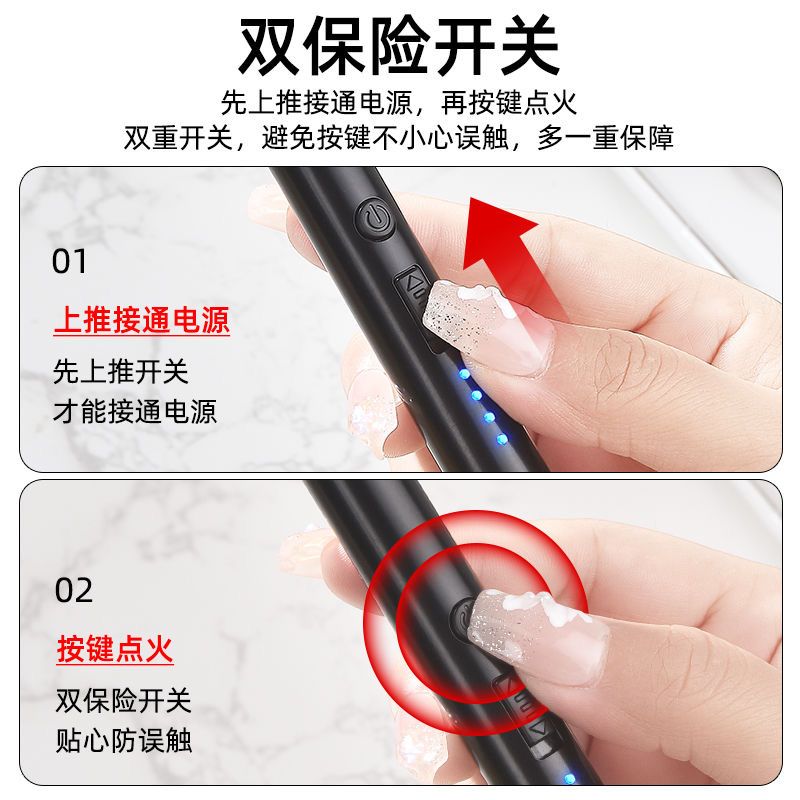 双保险开关

先上推接通电源，再按键点火
双重开关，避免按键不小心误触，多一重保障

01

上推接通电源

先上推开关
才能接通电源

02

按键点火

双保险开关
贴心防误触