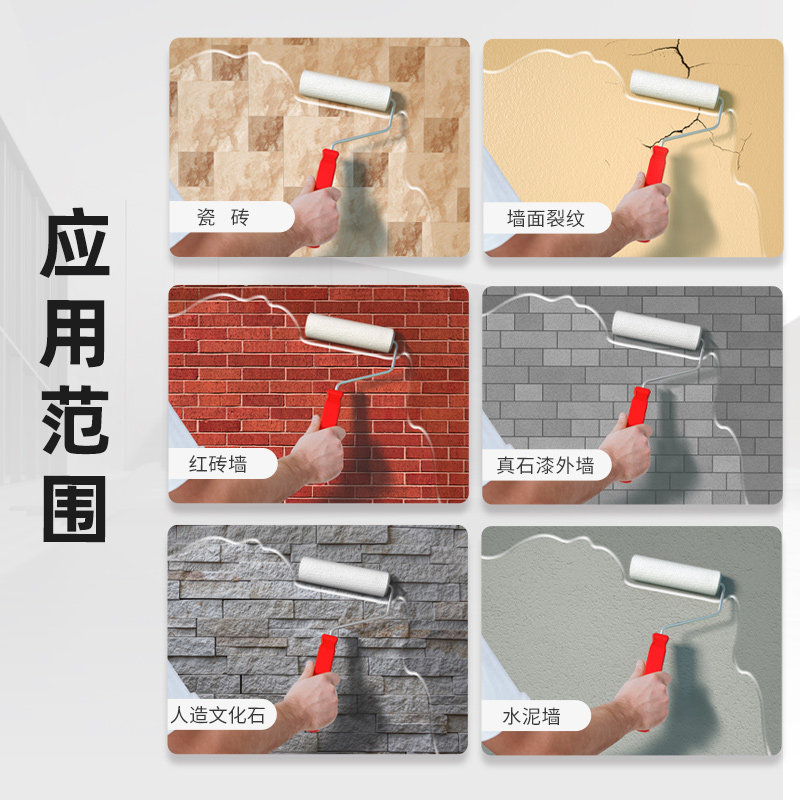 应用范围

瓷 砖

墙面裂纹

红砖墙

真石漆外墙

人造文化石

水泥墙