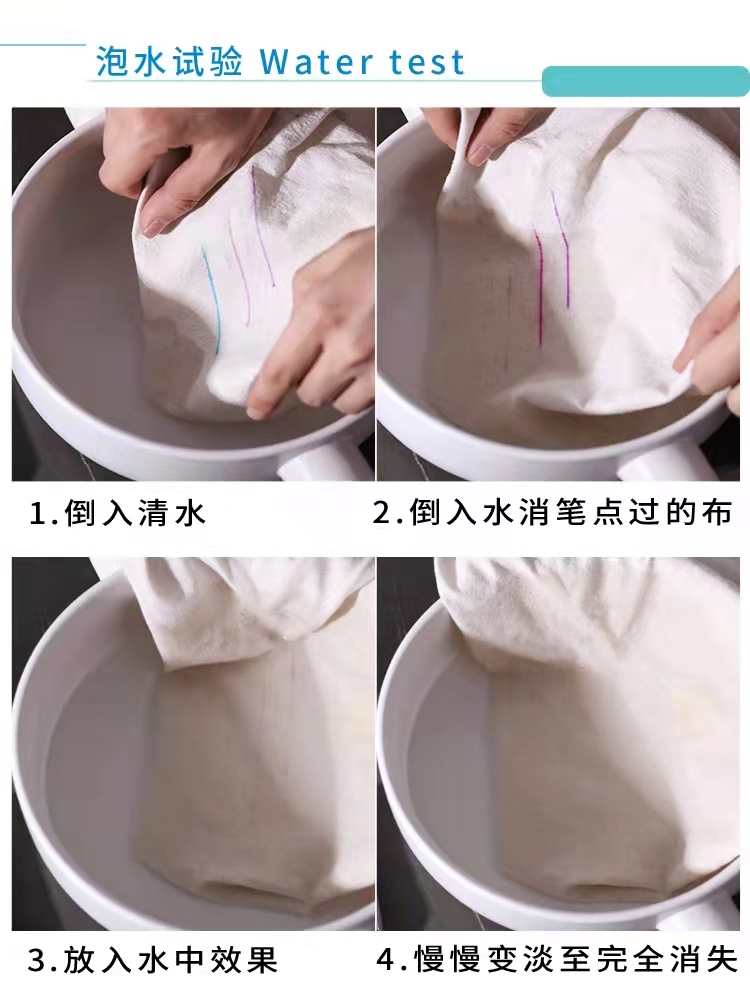 泡水试验 Water test

1.倒入清水

2.倒入水消笔点过的布

3.放入水中效果

4.慢慢变淡至完全消失