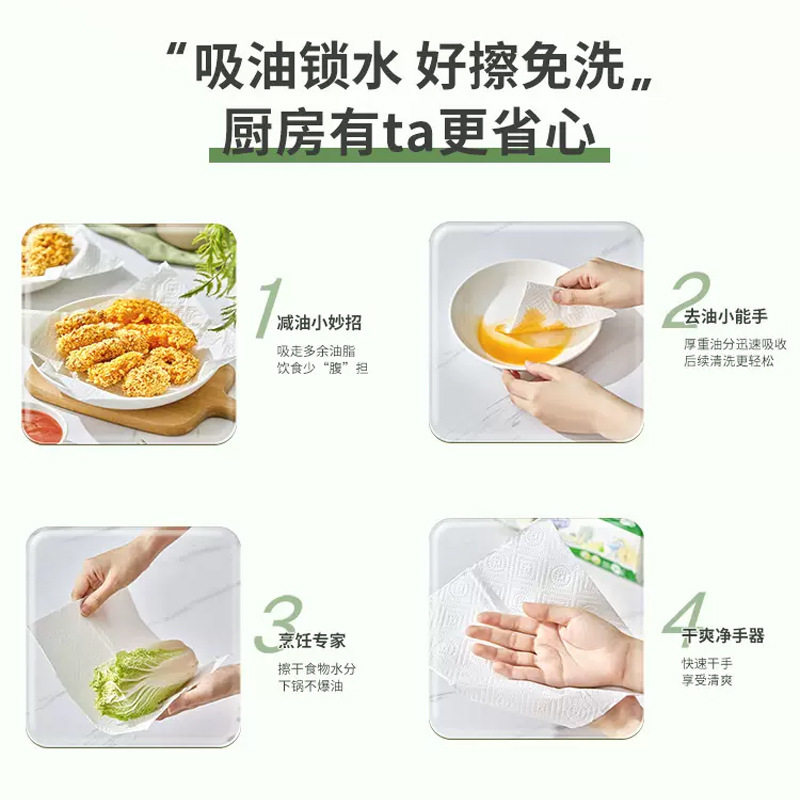 “吸油锁水 好擦免洗„
厨房有ta更省心

1
减油小妙招
吸走多余油脂
饮食少“腹”担

2
去油小能手
厚重油分迅速吸收
后续清洗更轻松

3
烹饪专家
擦干食物水分
下锅不爆油

4
干爽净手器
快速干手
享受清爽