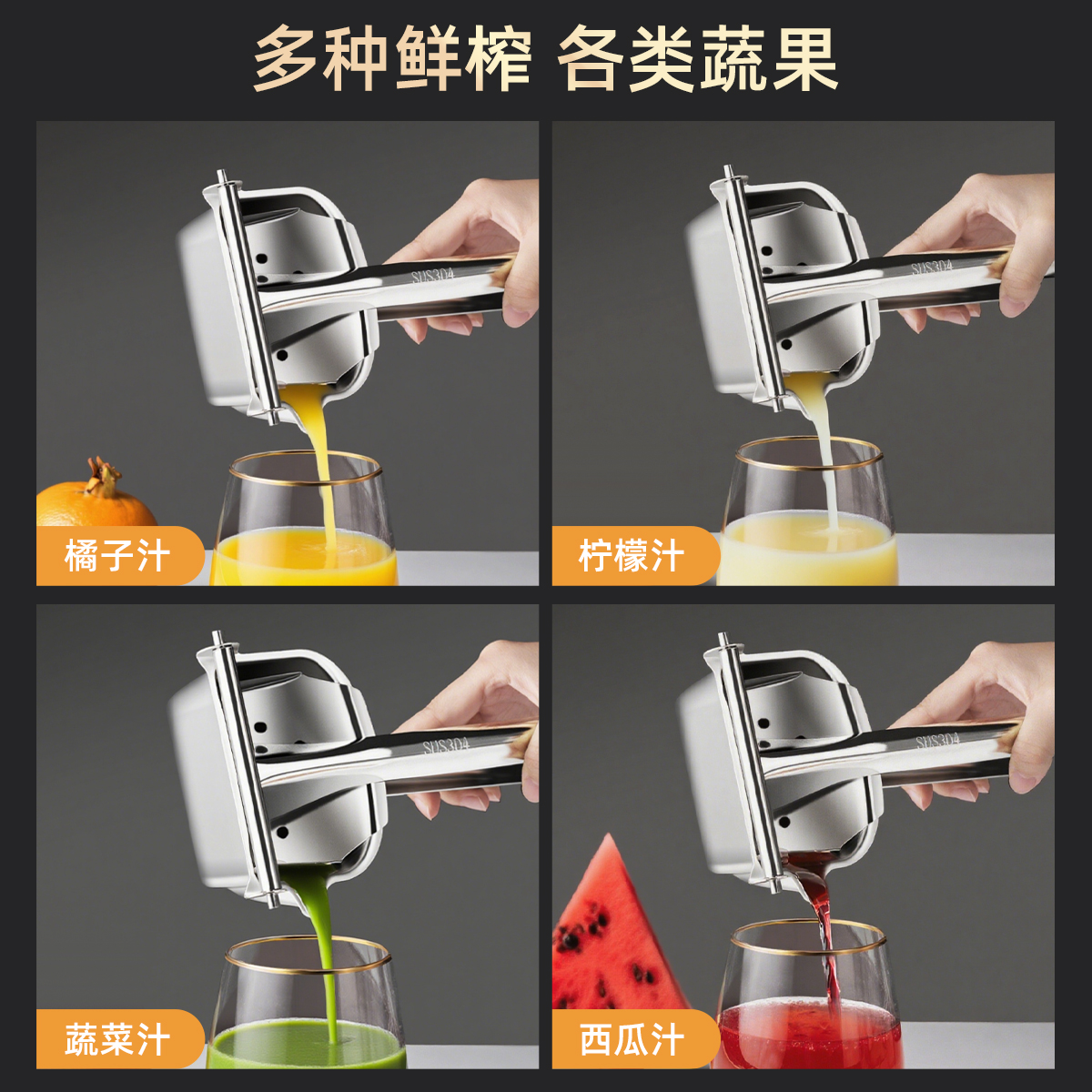 多种鲜榨 各类蔬果

SUS304
橘子汁

SUS304
柠檬汁

SUS304
蔬菜汁

SUS304
西瓜汁