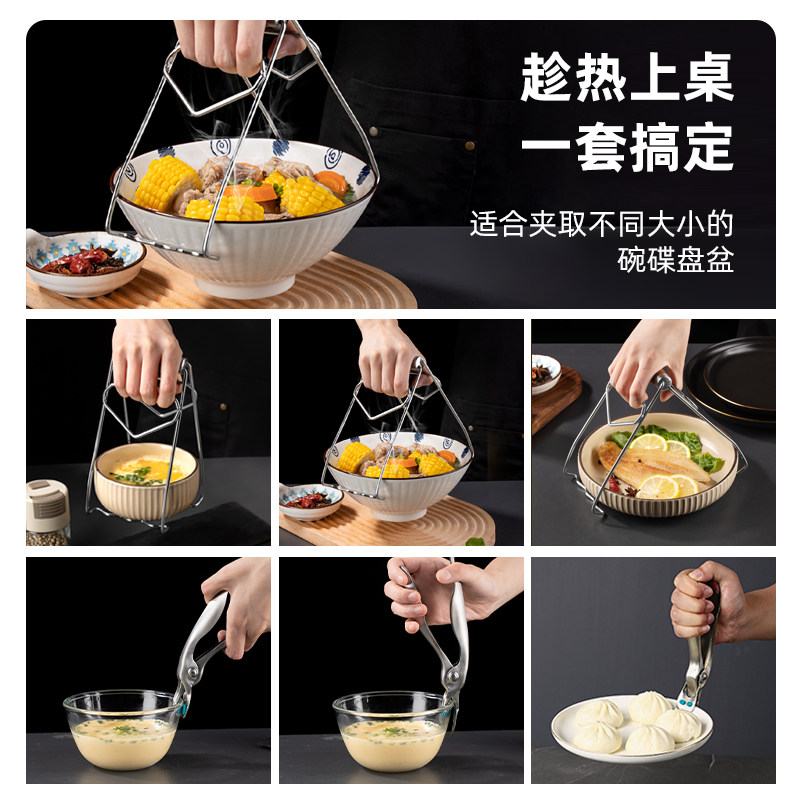 趁热上桌
一套搞定

适合夹取不同大小的
碗碟盘盆