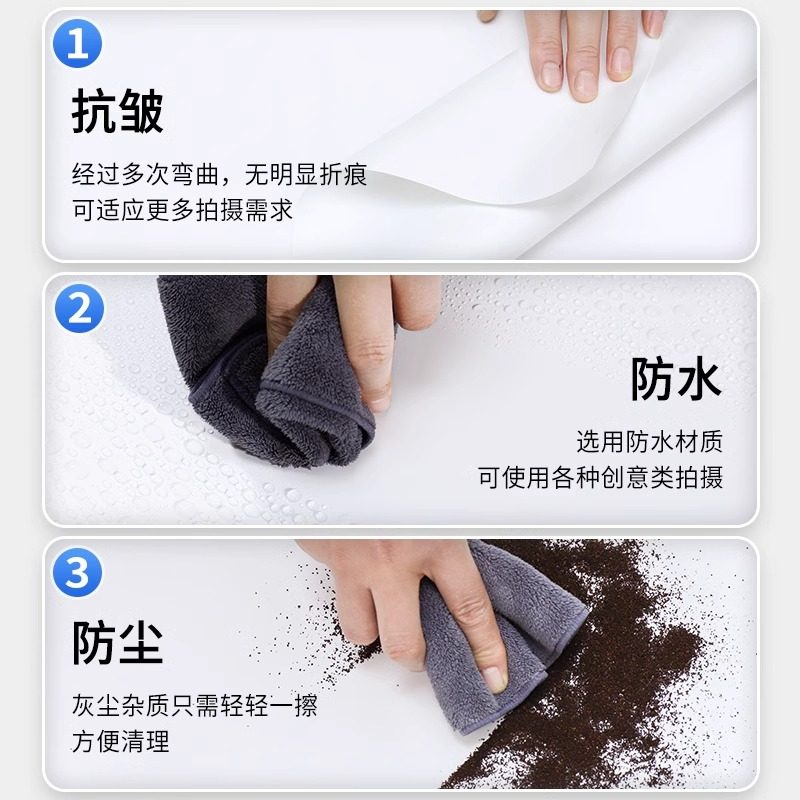 1
抗皱
经过多次弯曲，无明显折痕
可适应更多拍摄需求

2
防水
选用防水材质
可使用各种创意类拍摄

3
防尘
灰尘杂质只需轻轻一擦
方便清理