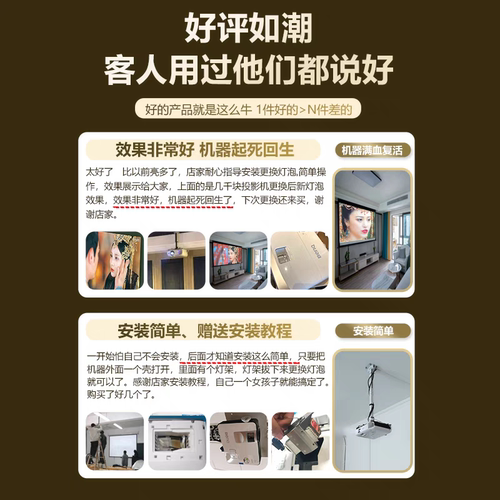 好评如潮
客人用过他们都说好

好的产品就是这么牛 1件好的>N件差的

效果非常好 机器起死回生

机器满血复活

太好了 比以前亮多了，店家耐心指导安装更换灯泡,简单操作，效果展示给大家，上面的是几千块投影机更换后新灯泡效果，效果非常好，机器起死回生了，下次更换还来买，谢谢店家。

安装简单、赠送安装教程

安装简单

一开始怕自己不会安装，后面才知道安装这么简单，只要把机器外面一个壳打开，里面有个灯架，灯架拔下来更换灯泡就可以了。感谢店家安装教程，自己一个女孩子就能搞定了。购买了好几个了。