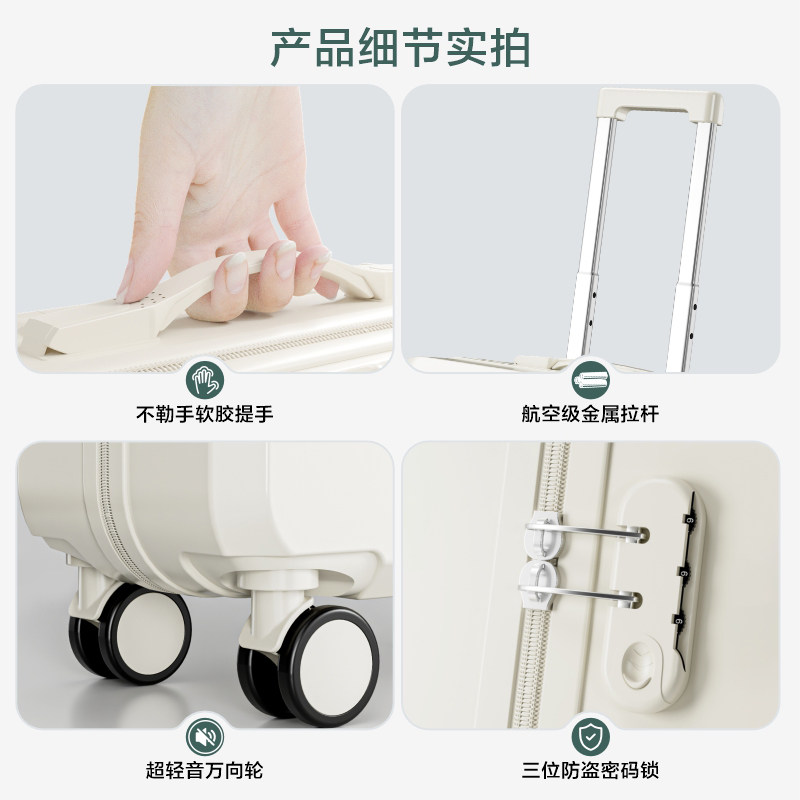 产品细节实拍

不勒手软胶提手

航空级金属拉杆

超轻音万向轮

三位防盗密码锁