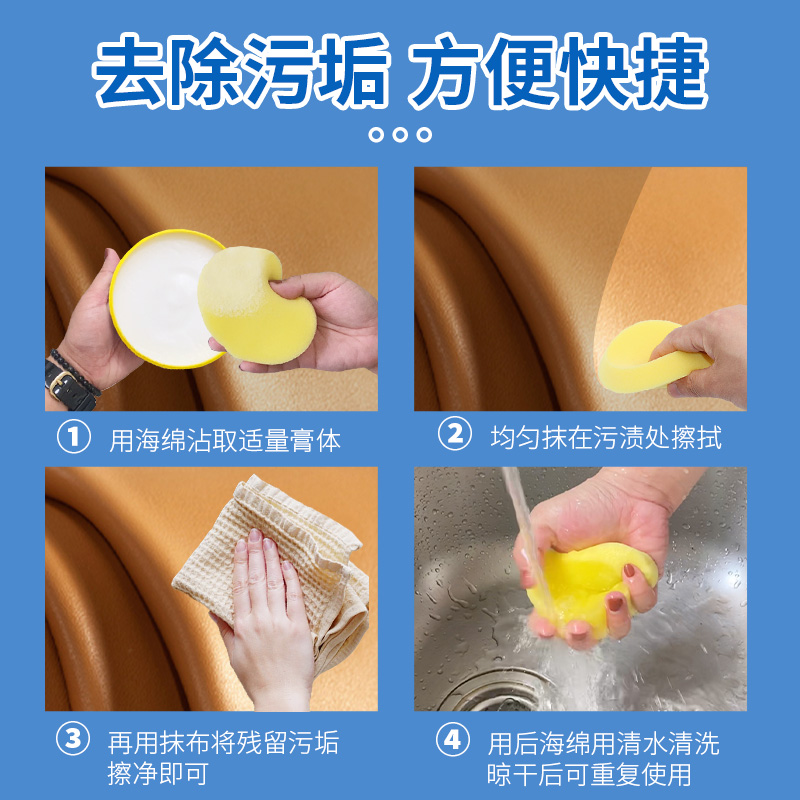 去除污垢 方便快捷

① 用海绵沾取适量膏体

② 均匀抹在污渍处擦拭

③ 再用抹布将残留污垢擦净即可

④ 用后海绵用清水清洗晾干后可重复使用