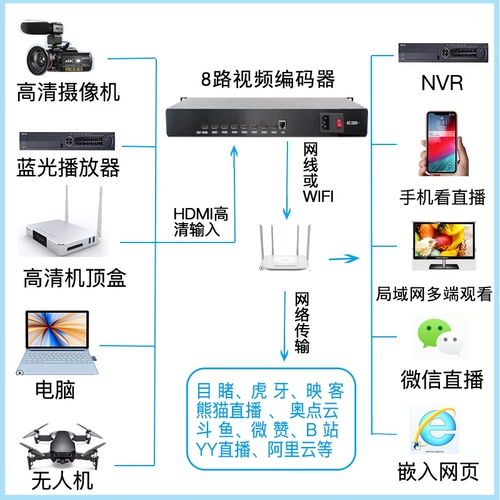 高清摄像机

蓝光播放器

高清机顶盒

电脑

无人机

8路视频编码器

HDMI高清输入

网线或WIFI

网络传输

目睹、虎牙、映客
熊猫直播、奥点云
斗鱼、微赞、B站
YY直播、阿里云等

NVR

手机看直播

局域网多端观看

微信直播

嵌入网页