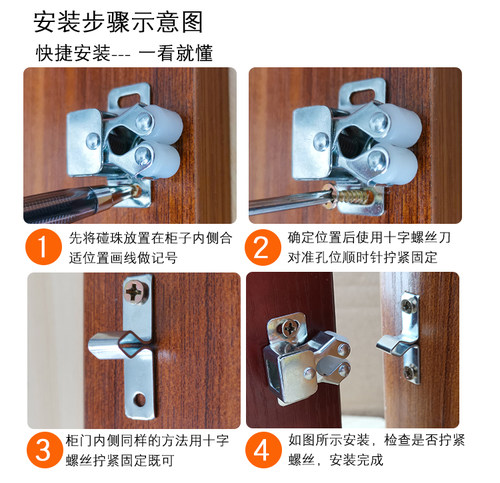 安装步骤示意图

快捷安装--- 一看就懂

1 先将碰珠放置在柜子内侧合适位置画线做记号

2 确定位置后使用十字螺丝刀对准孔位顺时针拧紧固定

3 柜门内侧同样的方法用十字螺丝拧紧固定既可

4 如图所示安装，检查是否拧紧螺丝，安装完成