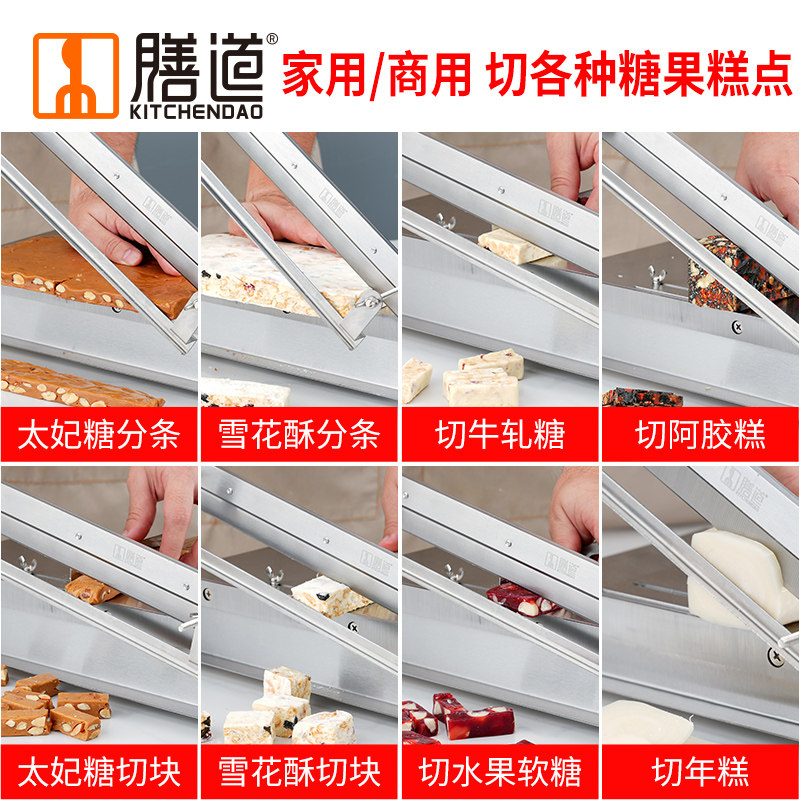 膳道®
KITCHENDAO
家用/商用 切各种糖果糕点

太妃糖分条
雪花酥分条
切牛轧糖
切阿胶糕

太妃糖切块
雪花酥切块
切水果软糖
切年糕